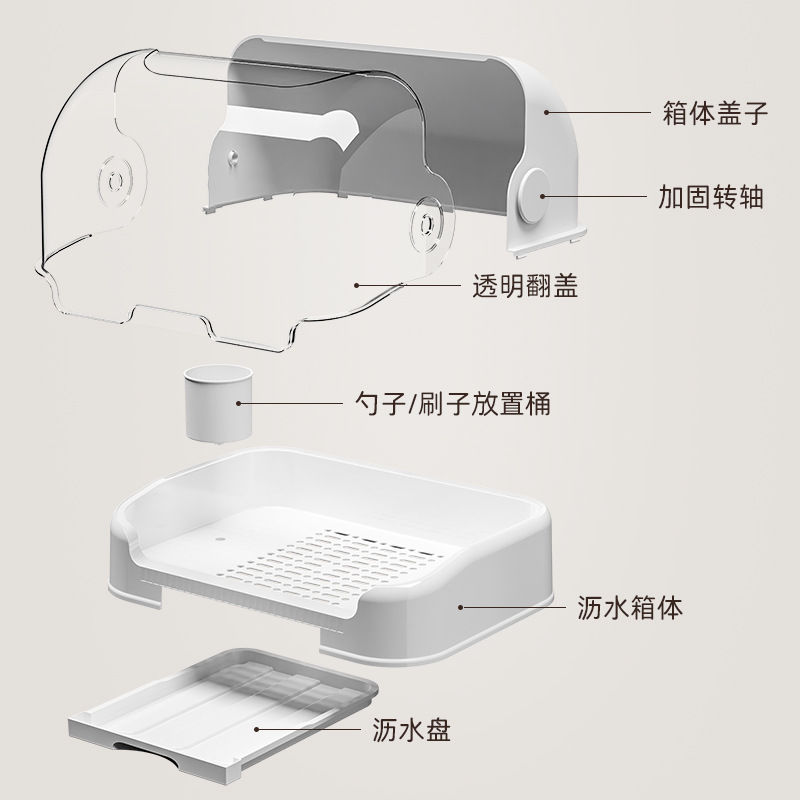 箱体盖子

加固转轴

透明翻盖

勺子/刷子放置桶

沥水箱体

沥水盘