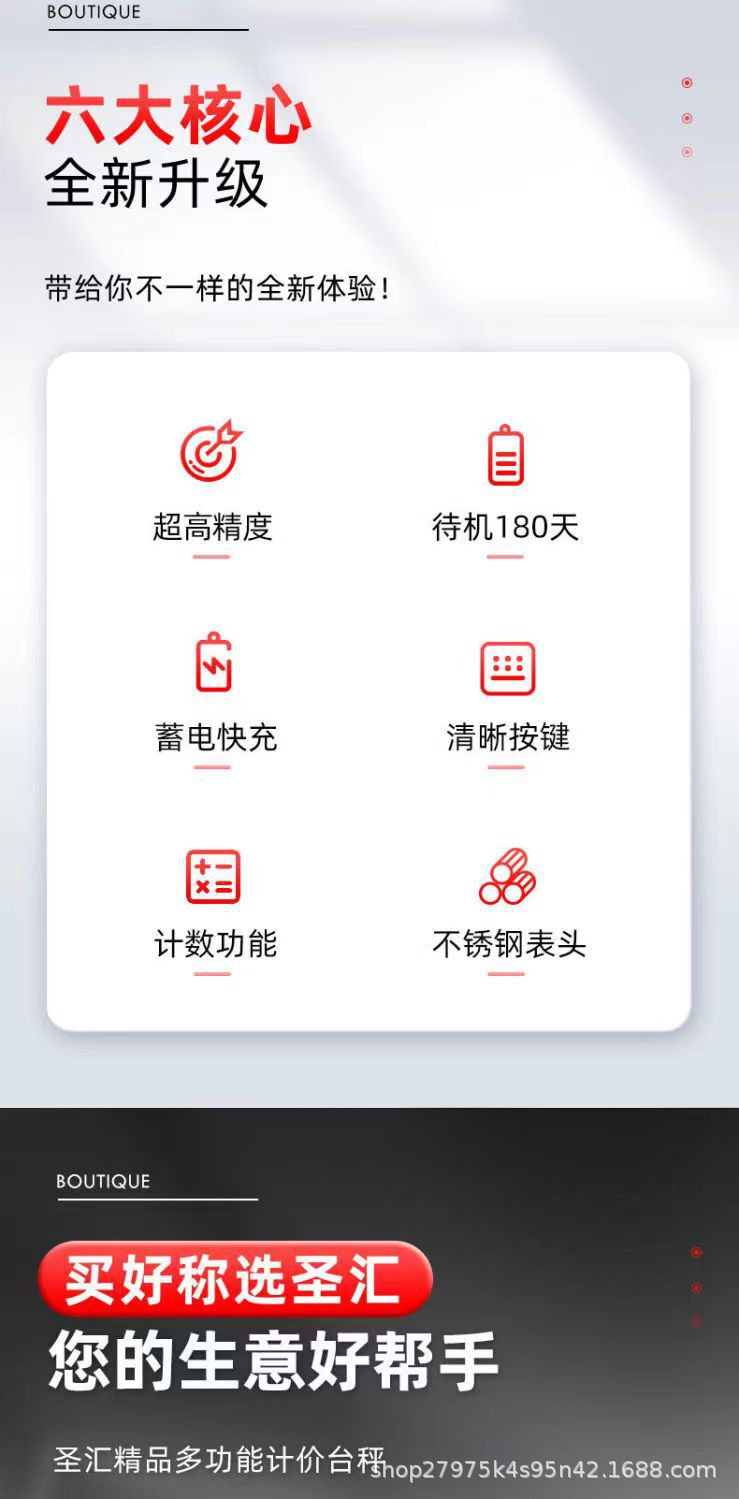 BOUTIQUE

六大核心
全新升级

带给你不一样的全新体验!

超高精度

待机180天

蓄电快充

清晰按键

计数功能

不锈钢表头

BOUTIQUE

买好称选圣汇
您的生意好帮手

圣汇精品多功能计价台秤

shop27975k4s95n42.1688.com