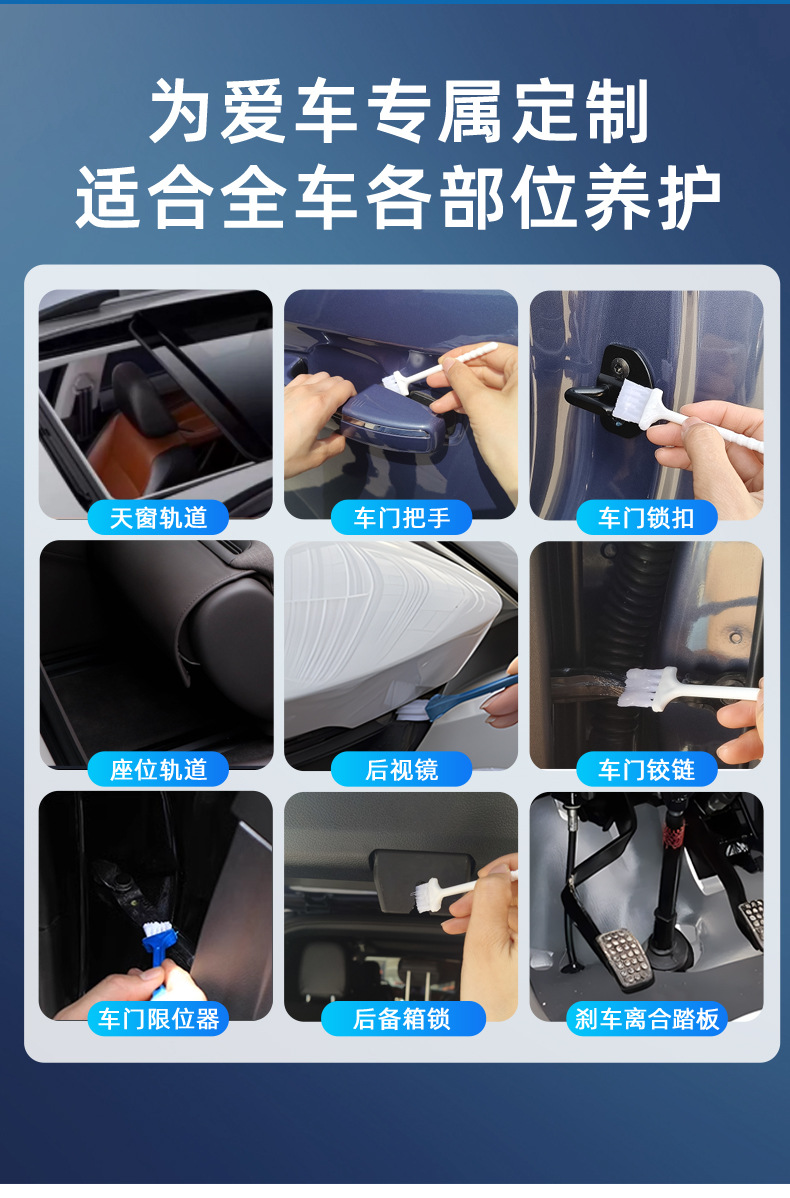 为爱车专属定制
适合全车各部位养护

天窗轨道
车门把手
车门锁扣
座位轨道
后视镜
车门铰链
车门限位器
后备箱锁
刹车离合踏板