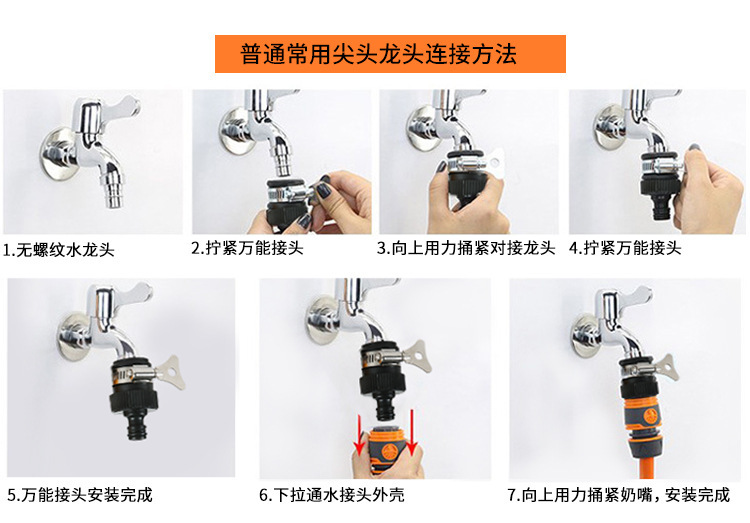 普通常用尖头龙头连接方法

1.无螺纹水龙头

2.拧紧万能接头

3.向上用力捅紧对接龙头

4.拧紧万能接头

5.万能接头安装完成

6.下拉通水接头外壳

7.向上用力捅紧奶嘴，安装完成