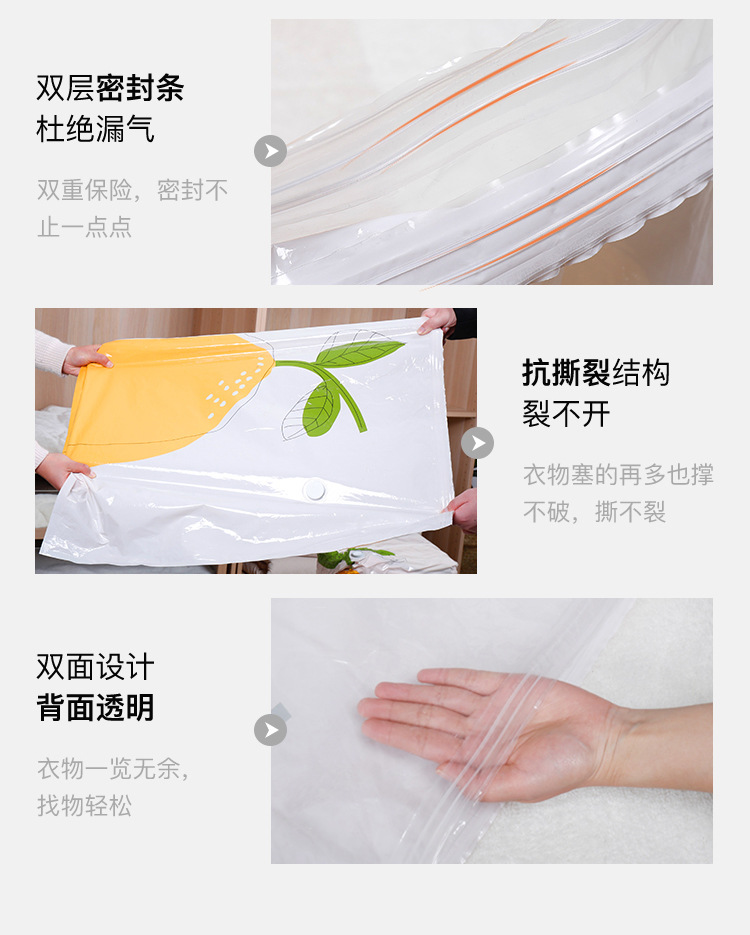 双层密封条
杜绝漏气

双重保险，密封不止一点点

抗撕裂结构
裂不开

衣物塞的再多也撑不破，撕不裂

双面设计
背面透明

衣物一览无余，找物轻松