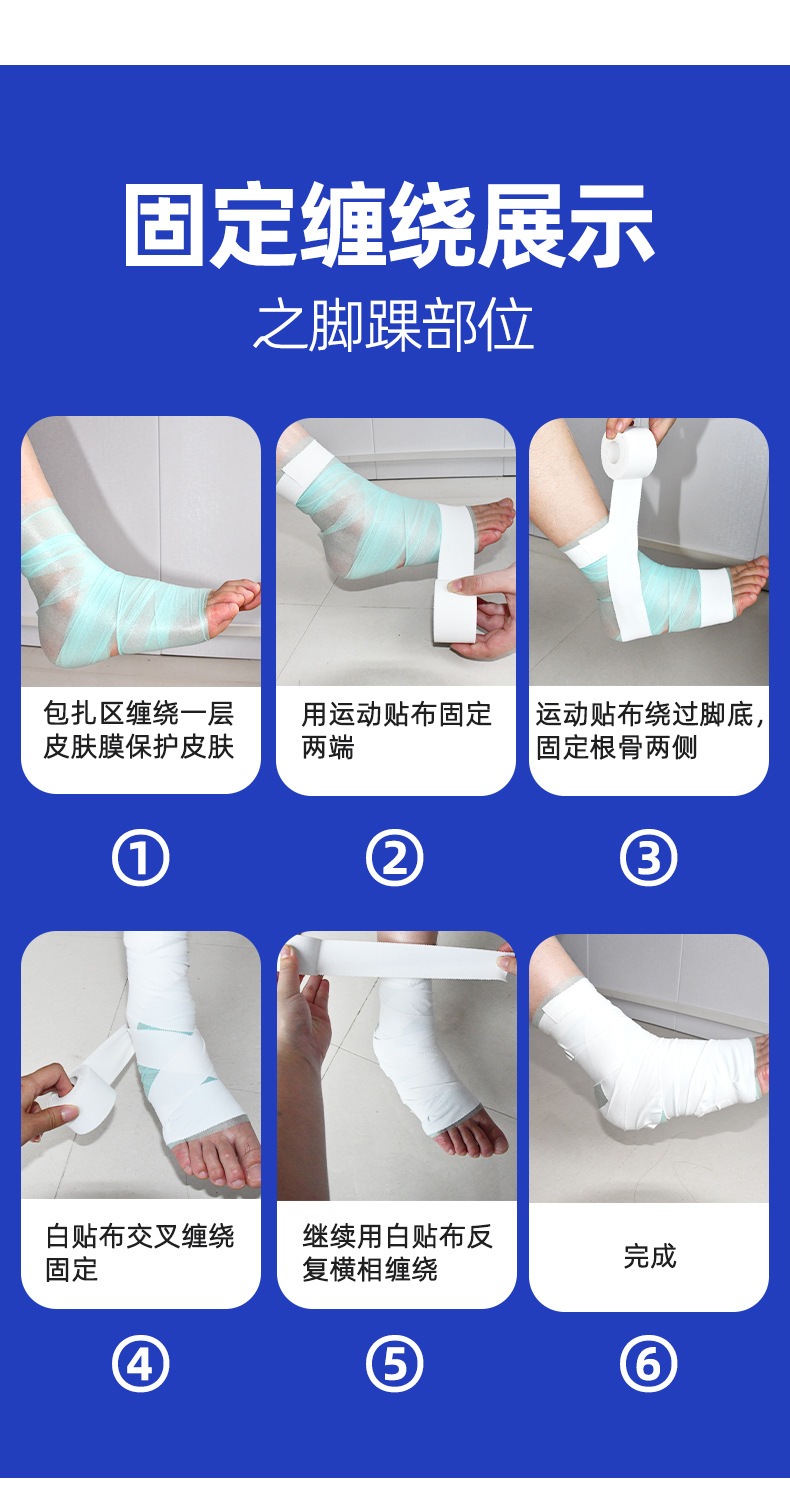 固定缠绕展示

之脚踝部位

包扎区缠绕一层皮肤膜保护皮肤

①

用运动贴布固定两端

②

运动贴布绕过脚底，固定根骨两侧

③

白贴布交叉缠绕固定

④

继续用白贴布反复横相缠绕

⑤

完成

⑥