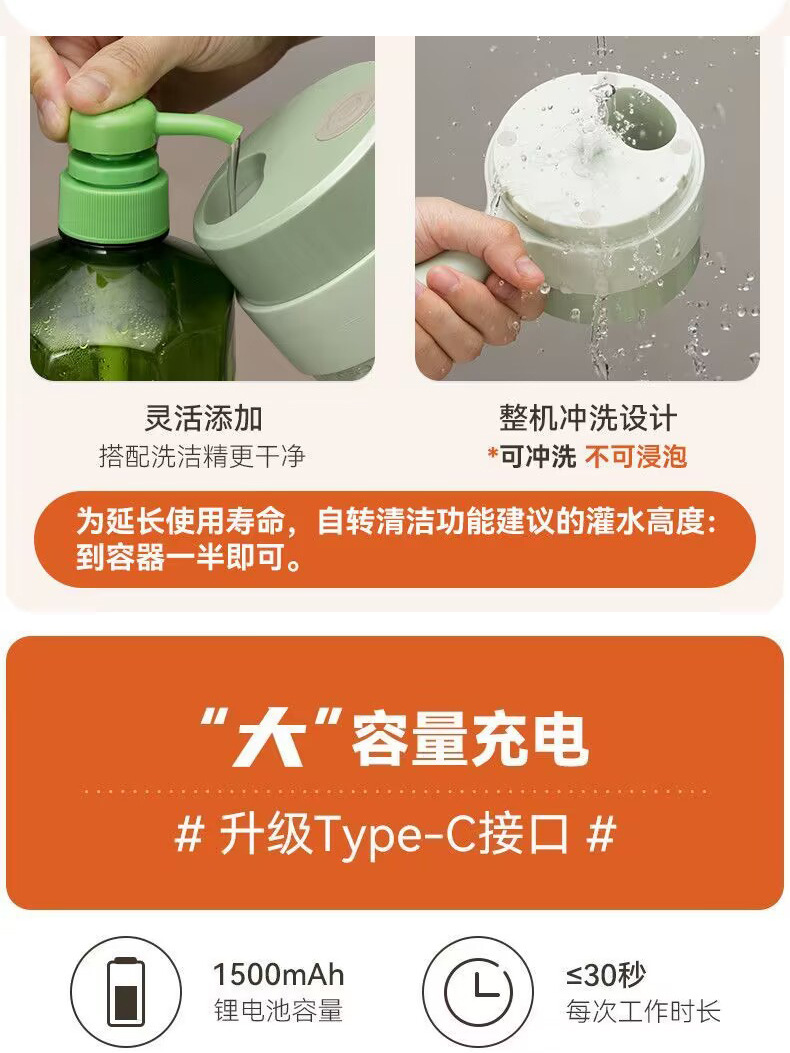 灵活添加
搭配洗洁精更干净

整机冲洗设计
*可冲洗 不可浸泡

为延长使用寿命，自转清洁功能建议的灌水高度：到容器一半即可。

“大”容量充电

# 升级Type-C接口 #

1500mAh
锂电池容量

≤30秒
每次工作时长