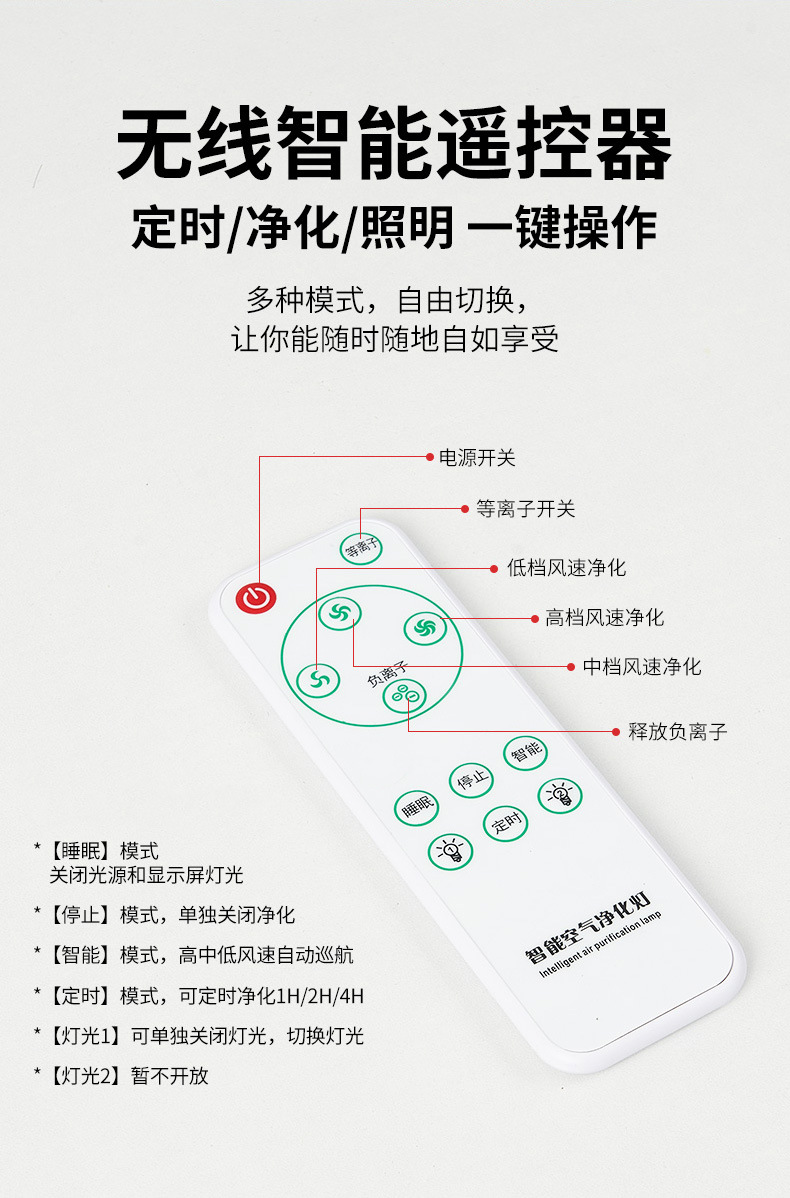 无线智能遥控器
定时/净化/照明 一键操作

多种模式，自由切换，
让你能随时随地自如享受

电源开关
等离子开关
低档风速净化
高档风速净化
中档风速净化
释放负离子

等离子
负离子
智能
停止
睡眠
定时

智能空气净化灯
Intelligent air purification lamp

*【睡眠】模式
关闭光源和显示屏灯光

*【停止】模式，单独关闭净化

*【智能】模式，高中低风速自动巡航

*【定时】模式，可定时净化1H/2H/4H

*【灯光1】可单独关闭灯光，切换灯光

*【灯光2】暂不开放