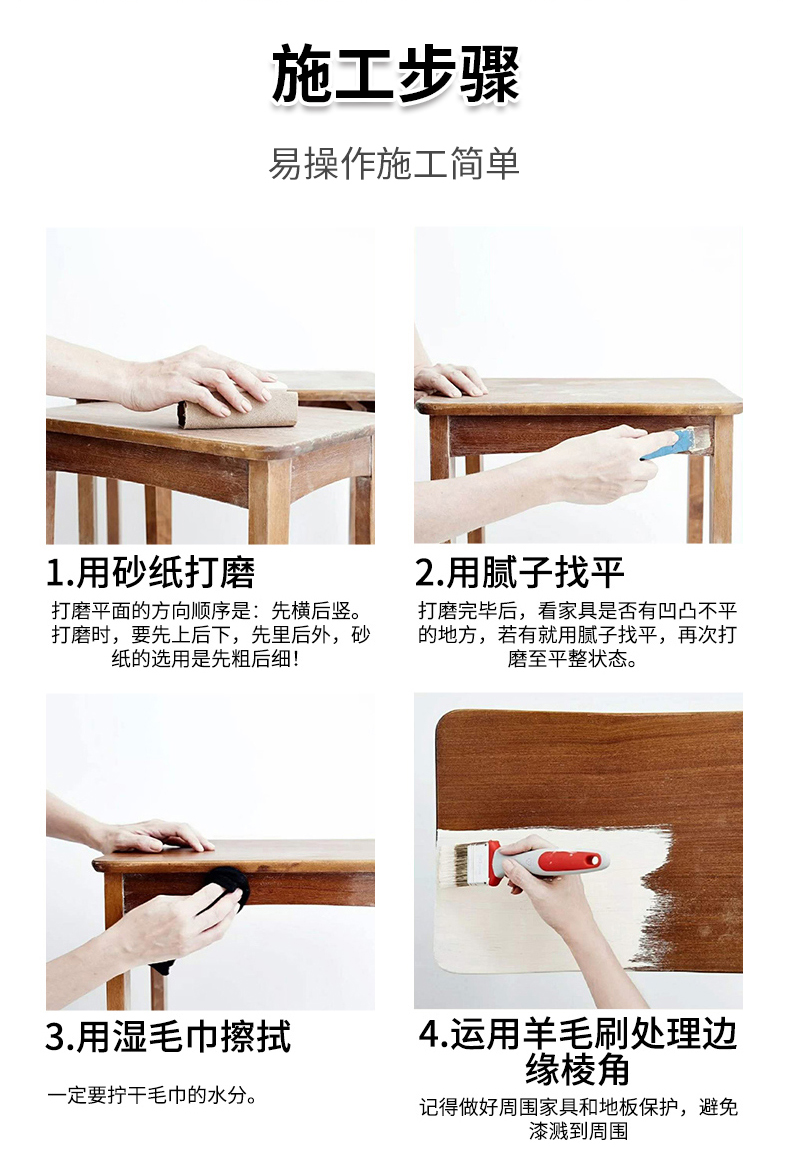 施工步骤

易操作施工简单

1.用砂纸打磨

打磨平面的方向顺序是：先横后竖。打磨时，要先上后下，先里后外，砂纸的选用是先粗后细！

2.用腻子找平

打磨完毕后，看家具是否有凹凸不平的地方，若有就用腻子找平，再次打磨至平整状态。

3.用湿毛巾擦拭

一定要拧干毛巾的水分。

4.运用羊毛刷处理边缘棱角

记得做好周围家具和地板保护，避免漆溅到周围