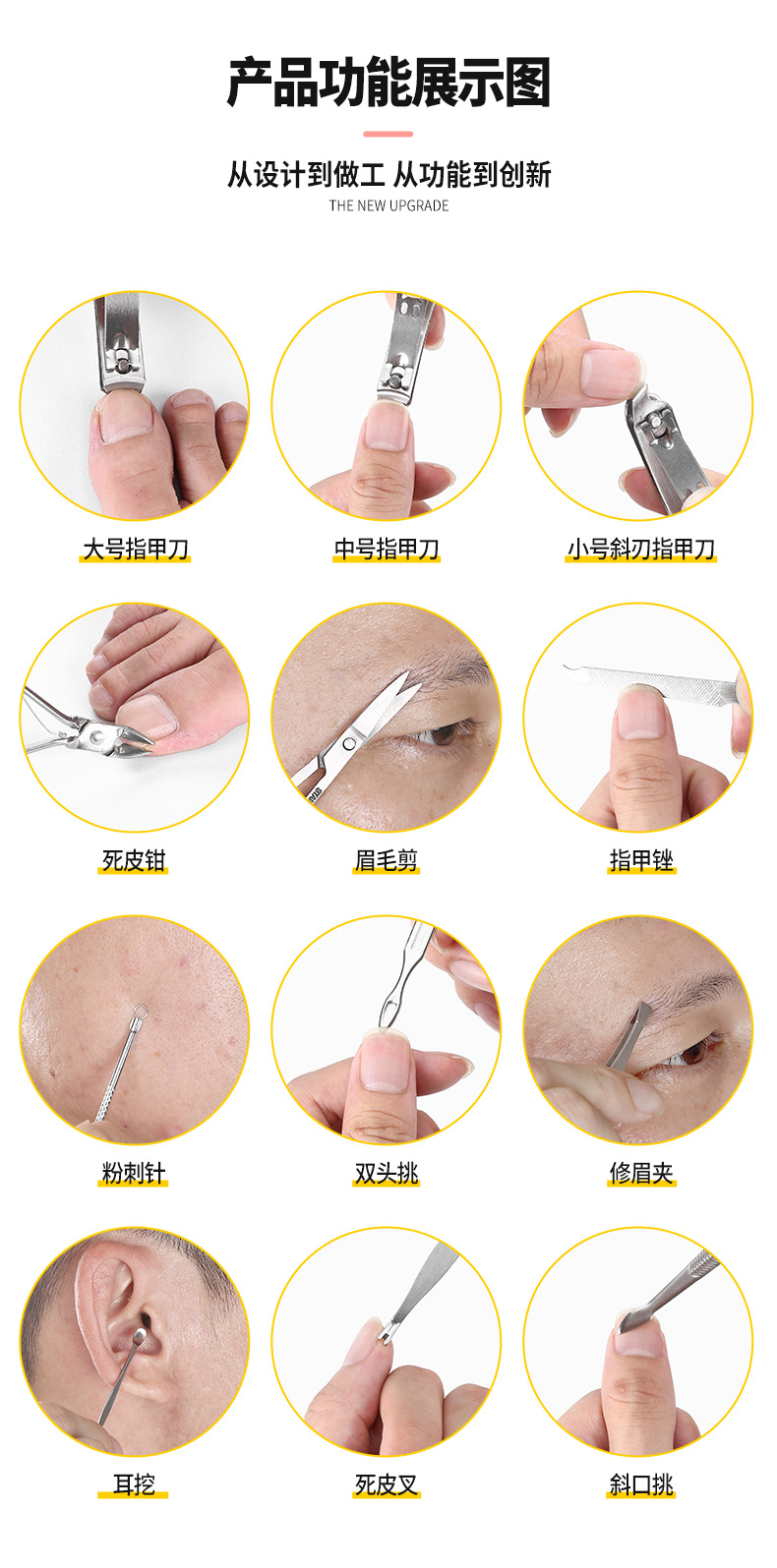 产品功能展示图

从设计到做工 从功能到创新
THE NEW UPGRADE

大号指甲刀

中号指甲刀

小号斜刃指甲刀

死皮钳

眉毛剪

指甲锉

粉刺针

双头挑

修眉夹

耳挖

死皮叉

斜口挑