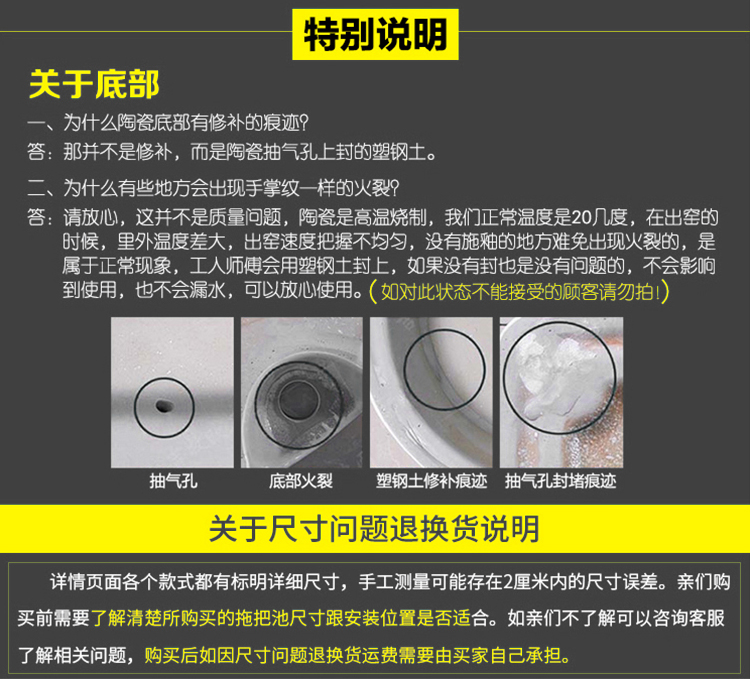 特别说明

关于底部

一、为什么陶瓷底部有修补的痕迹?

答:那并不是修补,而是陶瓷抽气孔上封的塑钢土。

二、为什么有些地方会出现手掌纹一样的火裂?

答:请放心,这并不是质量问题,陶瓷是高温烧制,我们正常温度是20几度,在出窑的时候,里外温度差大,出窑速度把握不均匀,没有施釉的地方难免出现火裂的,是属于正常现象,工人师傅会用塑钢土封上,如果没有封也是没有问题的,不会影响到使用,也不会漏水,可以放心使用。(如对此状态不能接受的顾客请勿拍!)

抽气孔

底部火裂

塑钢土修补痕迹

抽气孔封堵痕迹

关于尺寸问题退换货说明

详情页面各个款式都有标明详细尺寸,手工测量可能存在2厘米内的尺寸误差。亲们购买前需要了解清楚所购买的拖把池尺寸跟安装位置是否适合。如亲们不了解可以咨询客服了解相关问题,购买后如因尺寸问题退换货运费需要由买家自己承担。