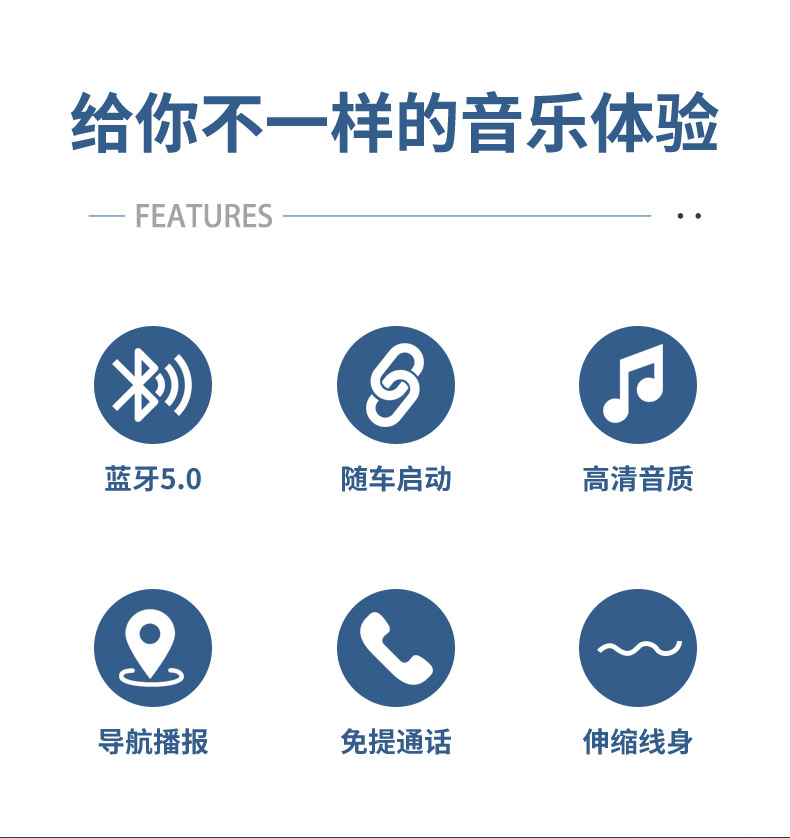 给你不一样的音乐体验

FEATURES

蓝牙5.0

随车启动

高清音质

导航播报

免提通话

伸缩线身