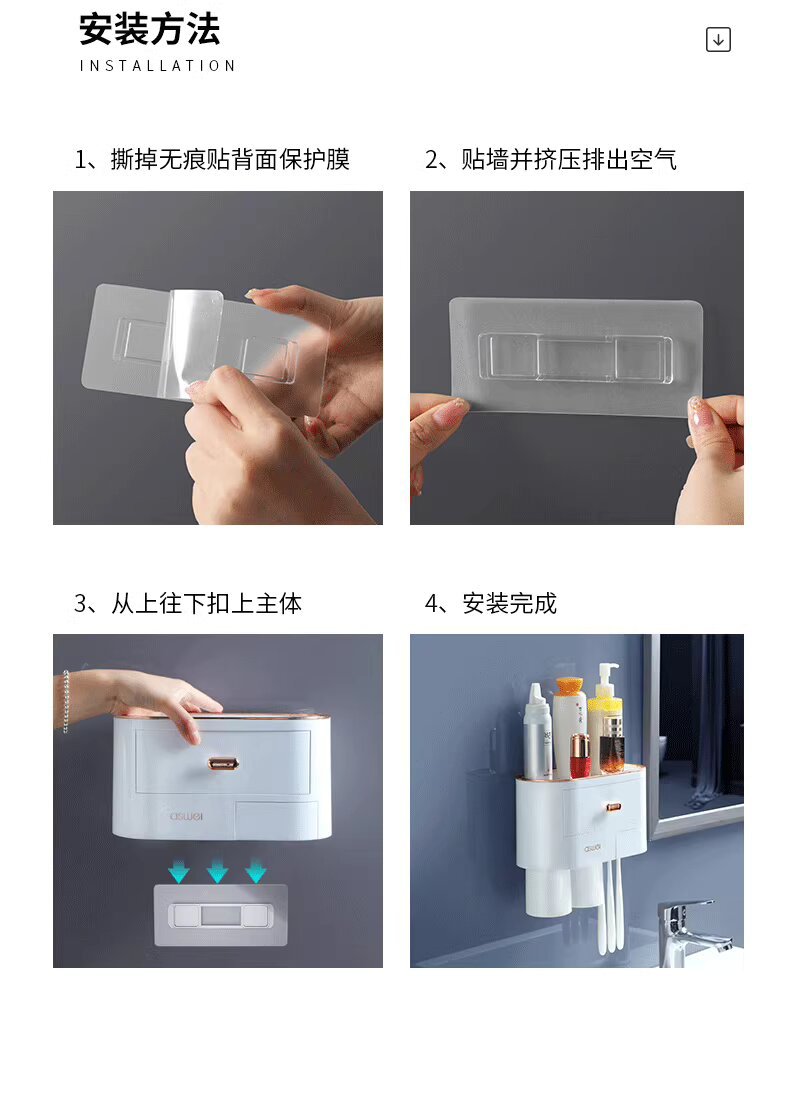 安装方法
INSTALLATION

1、撕掉无痕贴背面保护膜

2、贴墙并挤压排出空气

3、从上往下扣上主体

aswei

4、安装完成

aswei