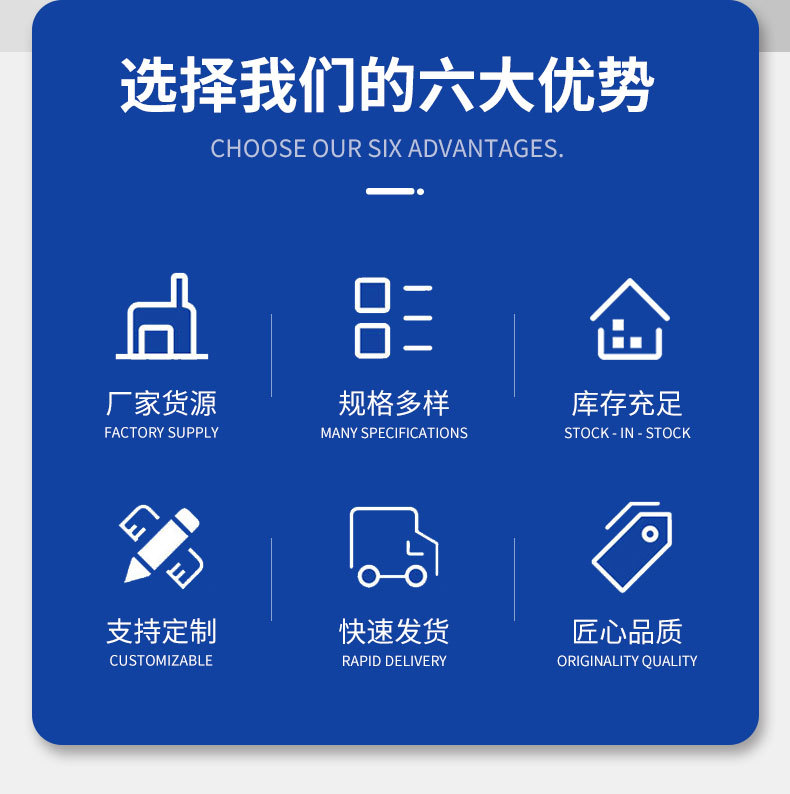 选择我们的六大优势

CHOOSE OUR SIX ADVANTAGES.

厂家货源
FACTORY SUPPLY

规格多样
MANY SPECIFICATIONS

库存充足
STOCK - IN - STOCK

支持定制
CUSTOMIZABLE

快速发货
RAPID DELIVERY

匠心品质
ORIGINALITY QUALITY