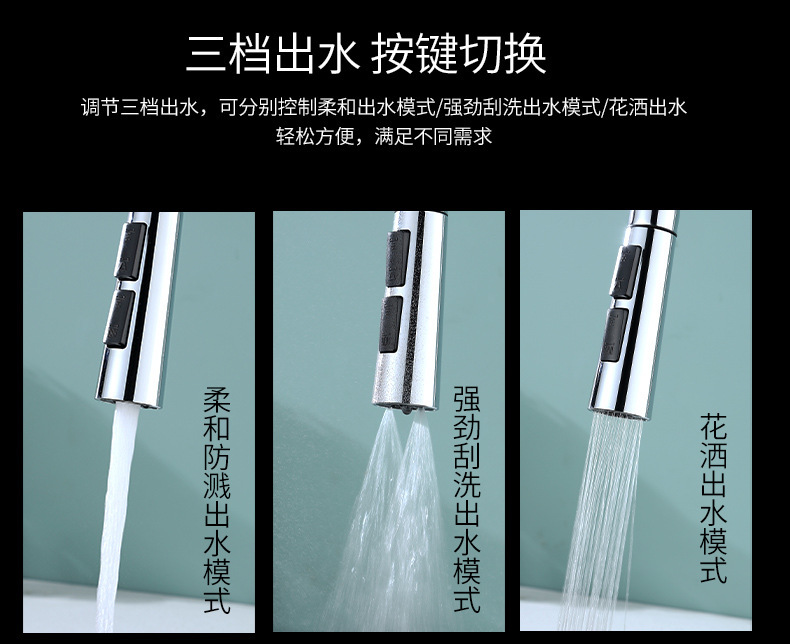 三档出水 按键切换

调节三档出水，可分别控制柔和出水模式/强劲刮洗出水模式/花洒出水
轻松方便，满足不同需求

柔和防溅出水模式

强劲刮洗出水模式

花洒出水模式