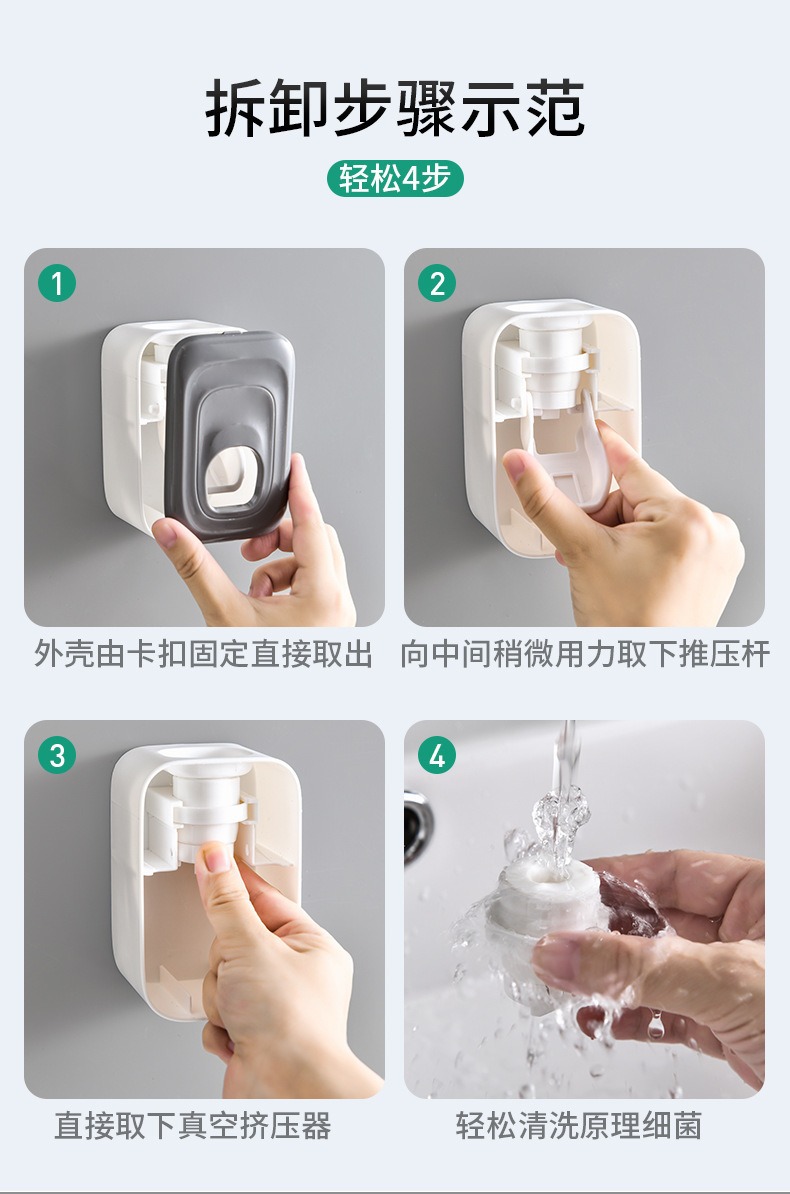 拆卸步骤示范

轻松4步

1

外壳由卡扣固定直接取出

2

向中间稍微用力取下推压杆

3

直接取下真空挤压器

4

轻松清洗原理细菌