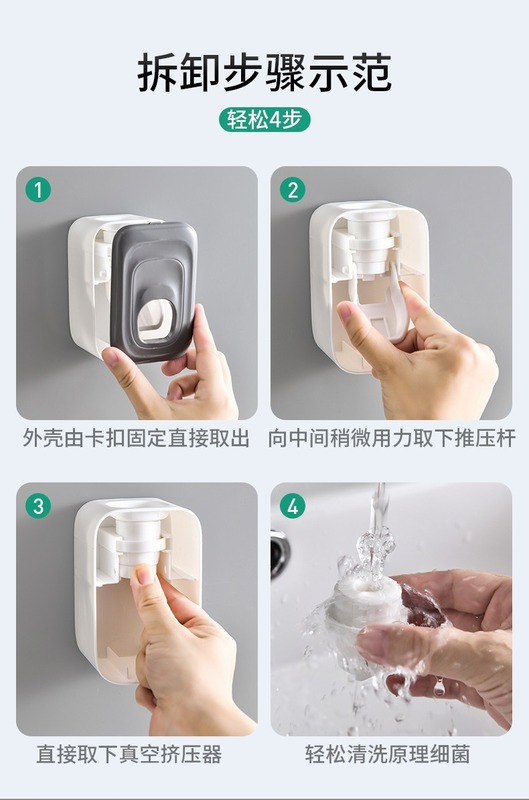 拆卸步骤示范

轻松4步

1

外壳由卡扣固定直接取出

2

向中间稍微用力取下推压杆

3

直接取下真空挤压器

4

轻松清洗原理细菌