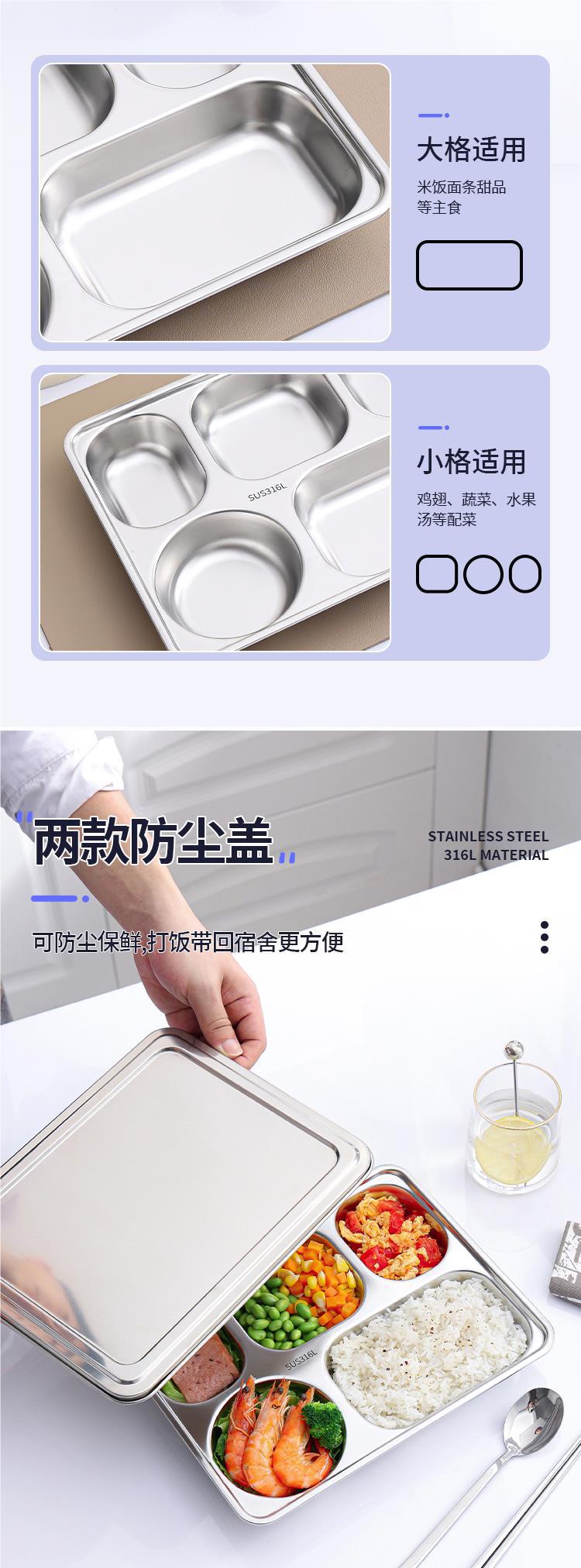 大格适用

米饭面条甜品等主食

SUS316L

小格适用

鸡翅、蔬菜、水果汤等配菜

两款防尘盖

STAINLESS STEEL
316L MATERIAL

可防尘保鲜,打饭带回宿舍更方便

SUS316L