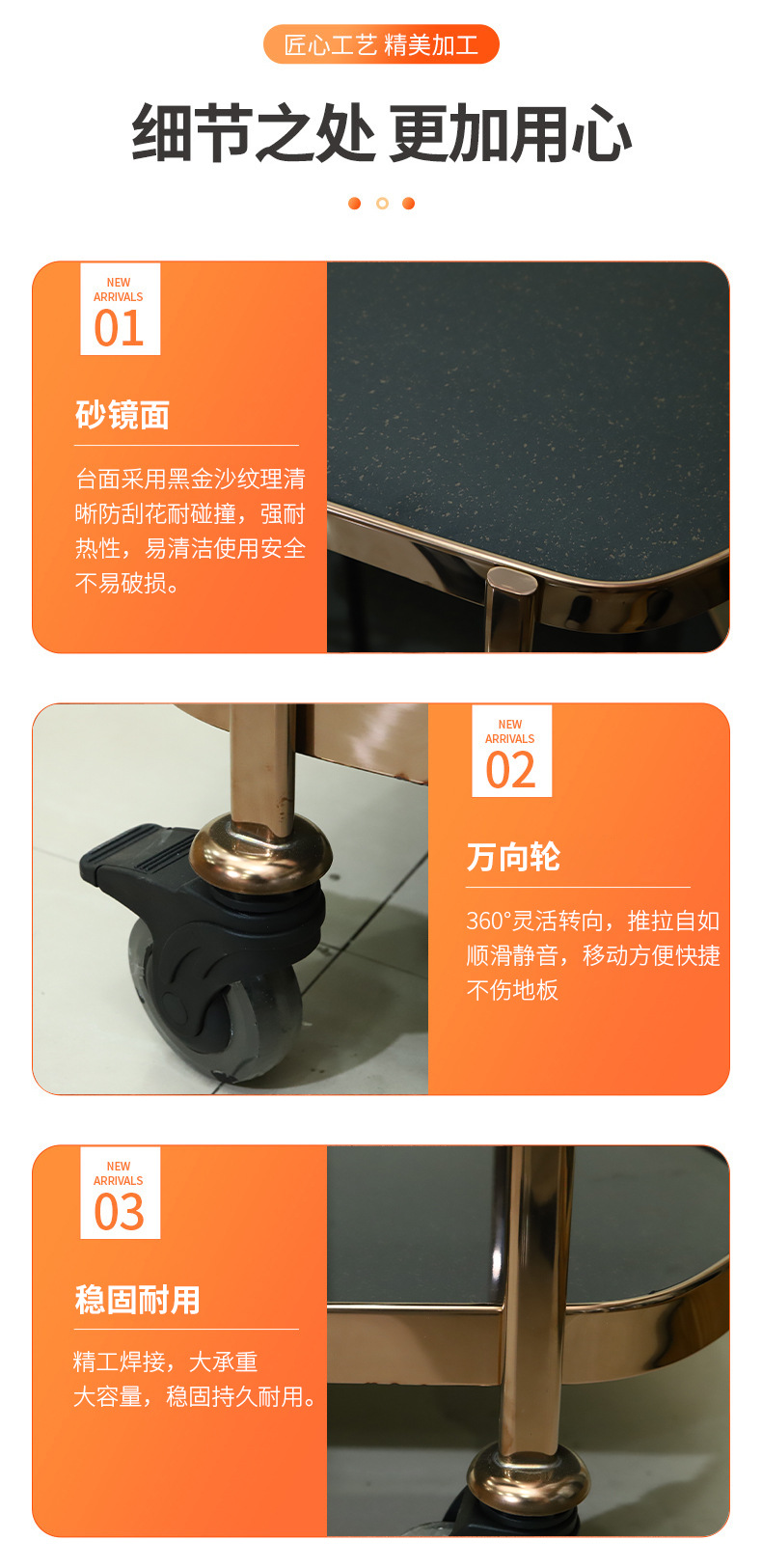 匠心工艺 精美加工

细节之处 更加用心

NEW ARRIVALS
01

砂镜面

台面采用黑金沙纹理清晰防刮花耐碰撞，强耐热性，易清洁使用安全不易破损。

NEW ARRIVALS
02

万向轮

360°灵活转向，推拉自如顺滑静音，移动方便快捷不伤地板

NEW ARRIVALS
03

稳固耐用

精工焊接，大承重
大容量，稳固持久耐用。