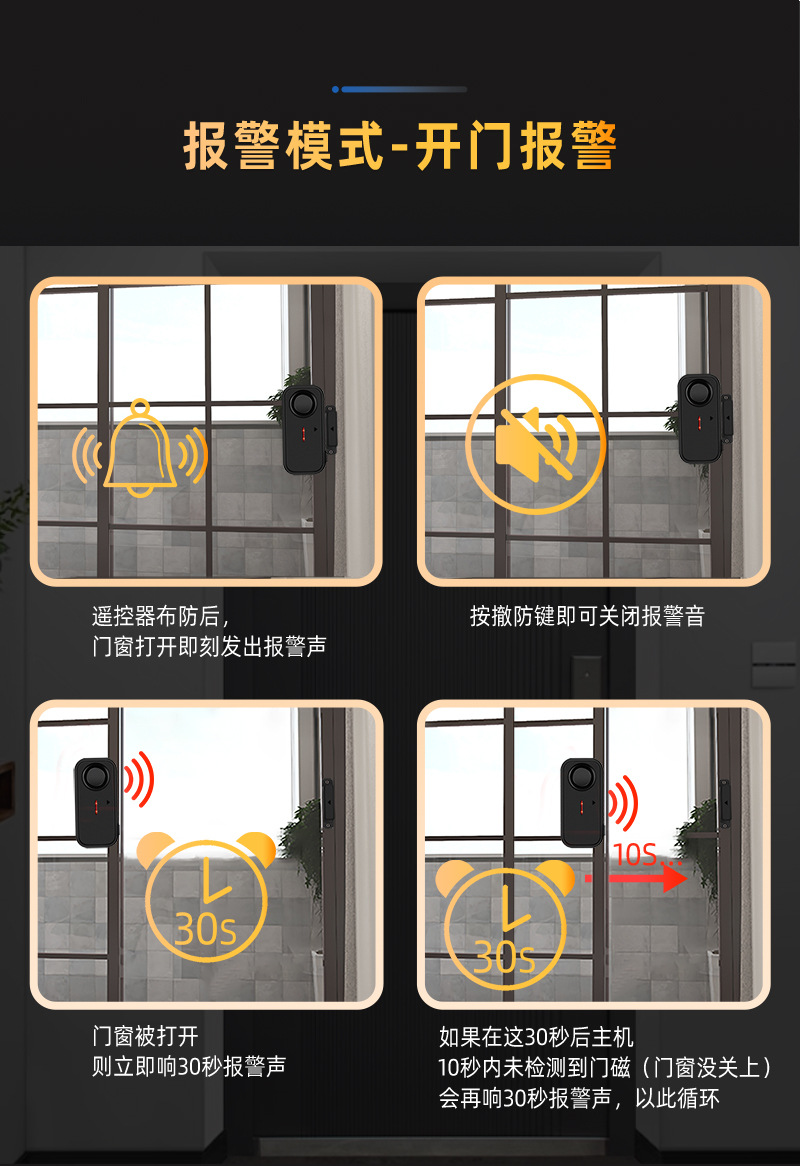 报警模式-开门报警

遥控器布防后，
门窗打开即刻发出报警声

按撤防键即可关闭报警音

30s

门窗被打开
则立即响30秒报警声

10S...

30s

如果在这30秒后主机
10秒内未检测到门磁（门窗没关上）
会再响30秒报警声，以此循环