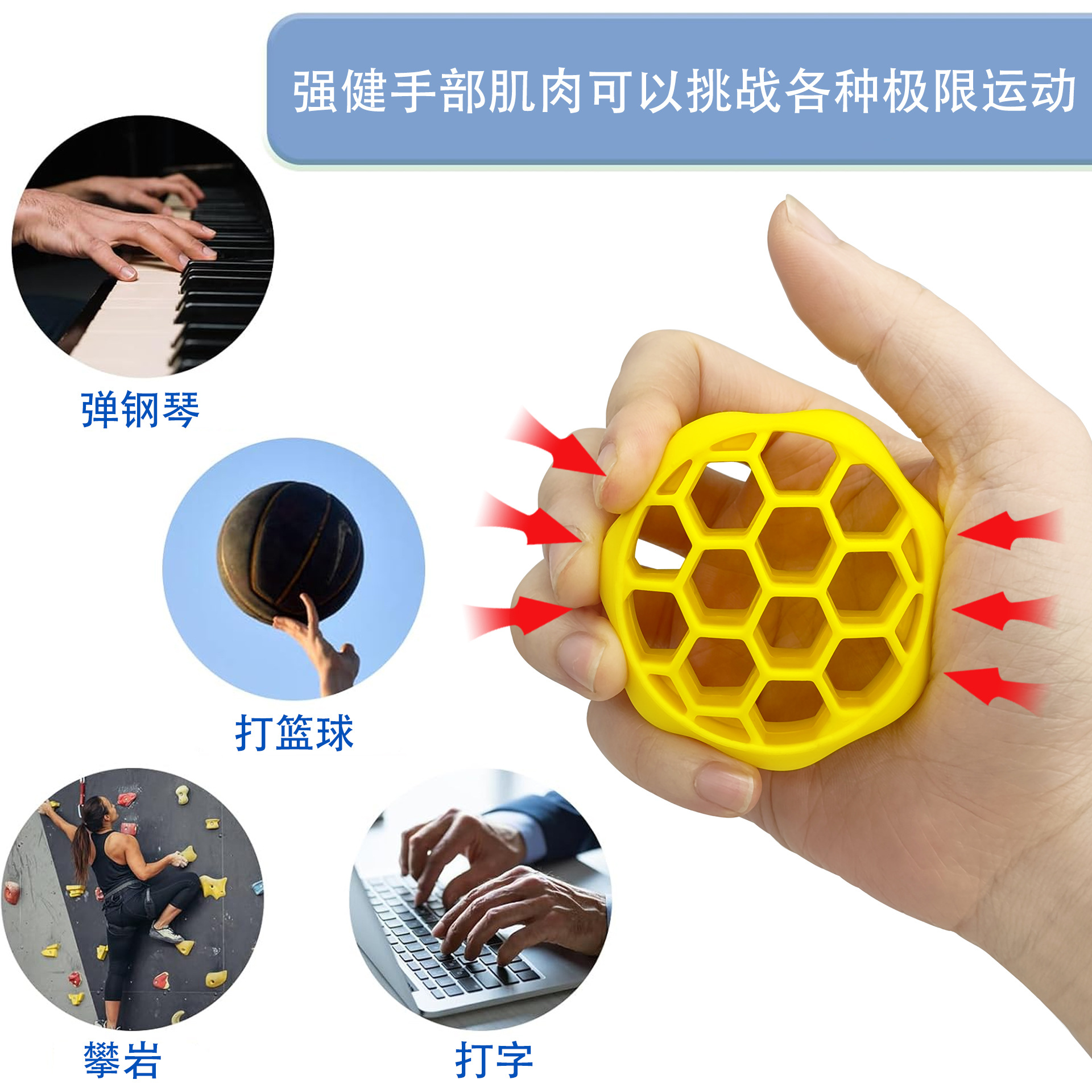 强健手部肌肉可以挑战各种极限运动

弹钢琴

打篮球

攀岩

打字