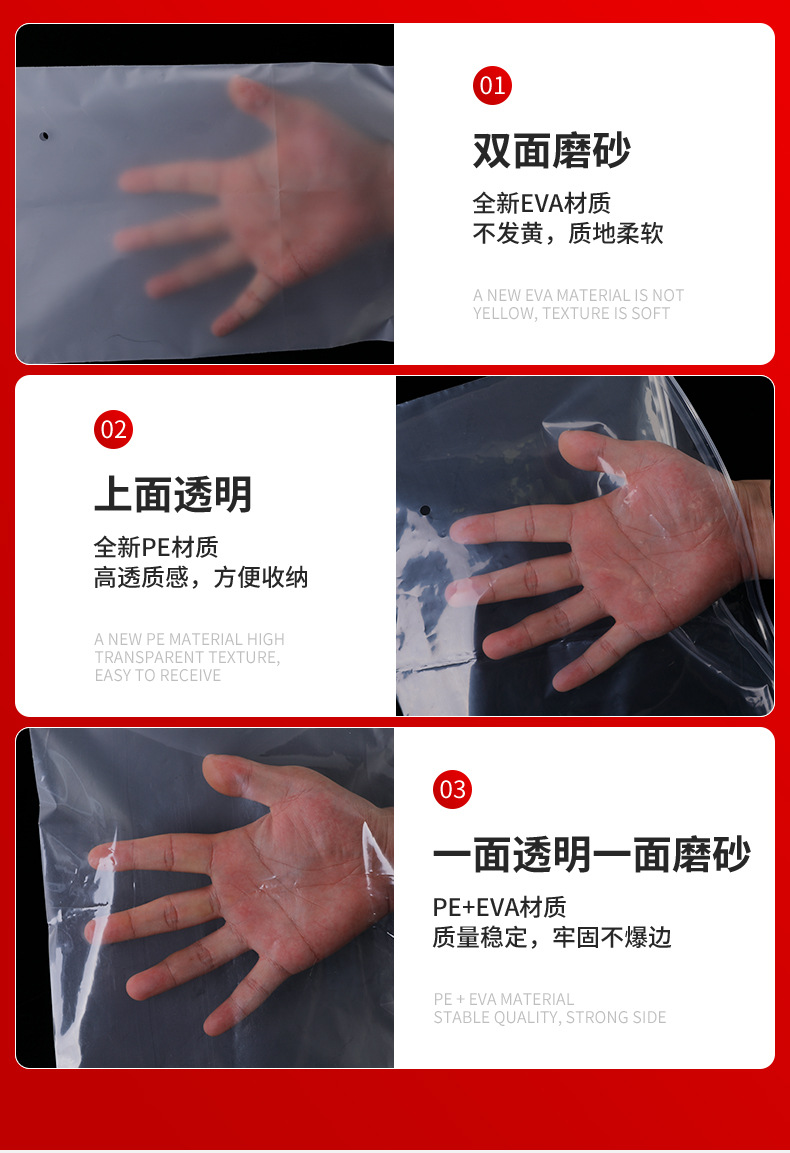 01

双面磨砂

全新EVA材质
不发黄，质地柔软

A NEW EVA MATERIAL IS NOT YELLOW, TEXTURE IS SOFT

02

上面透明

全新PE材质
高透质感，方便收纳

A NEW PE MATERIAL HIGH TRANSPARENT TEXTURE, EASY TO RECEIVE

03

一面透明一面磨砂

PE+EVA材质
质量稳定，牢固不爆边

PE + EVA MATERIAL
STABLE QUALITY, STRONG SIDE