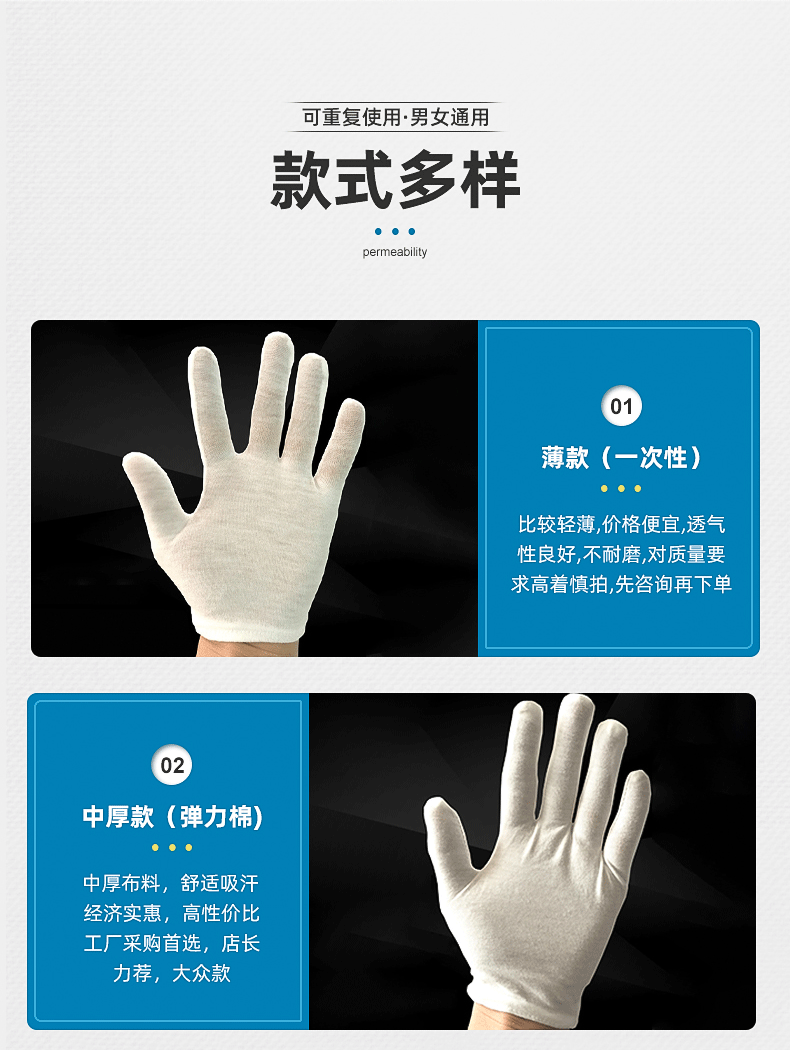 可重复使用·男女通用

款式多样

permeability

01

薄款（一次性）

比较轻薄,价格便宜,透气性良好,不耐磨,对质量要求高着慎拍,先咨询再下单

02

中厚款（弹力棉）

中厚布料，舒适吸汗
经济实惠，高性价比
工厂采购首选，店长力荐，大众款