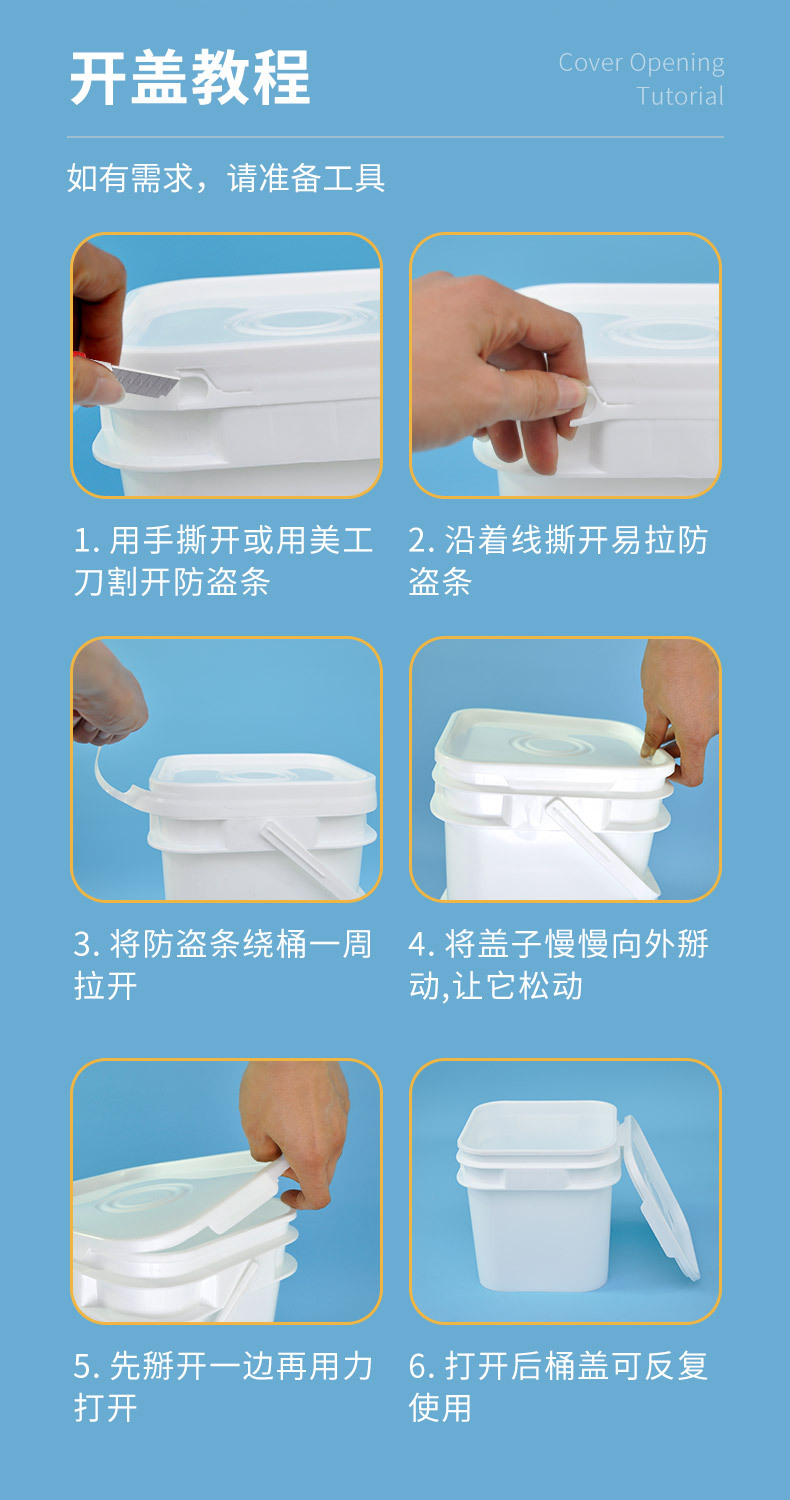 开盖教程

Cover Opening Tutorial

如有需求，请准备工具

1. 用手撕开或用美工刀割开防盗条

2. 沿着线撕开易拉防盗条

3. 将防盗条绕桶一周拉开

4. 将盖子慢慢向外掰动,让它松动

5. 先掰开一边再用力打开

6. 打开后桶盖可反复使用