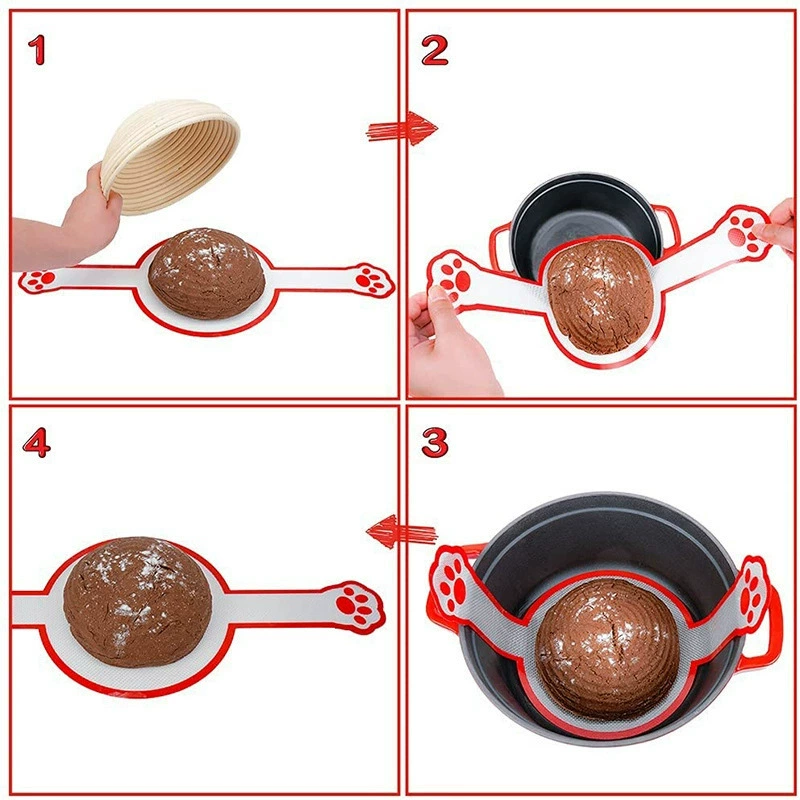 1

2

4

3