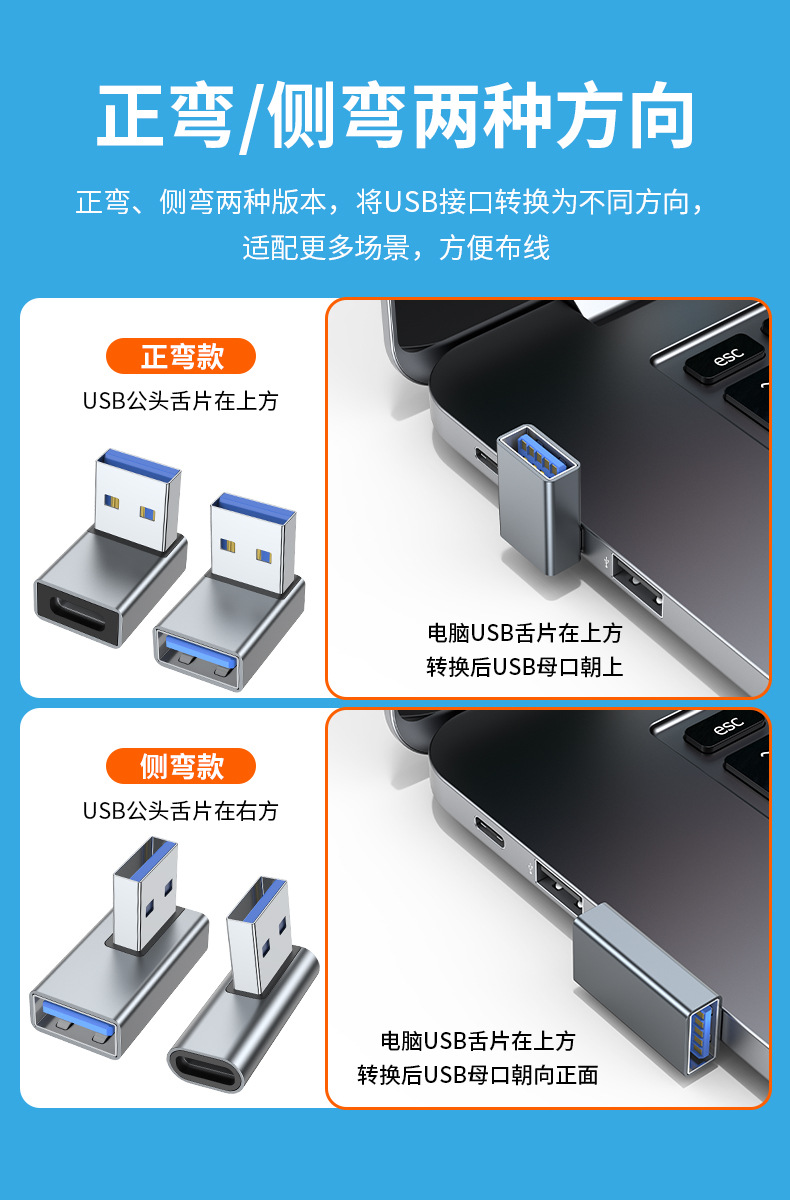 正弯/侧弯两种方向

正弯、侧弯两种版本，将USB接口转换为不同方向，适配更多场景，方便布线

正弯款

USB公头舌片在上方

esc

电脑USB舌片在上方
转换后USB母口朝上

侧弯款

USB公头舌片在右方

esc

电脑USB舌片在上方
转换后USB母口朝向正面