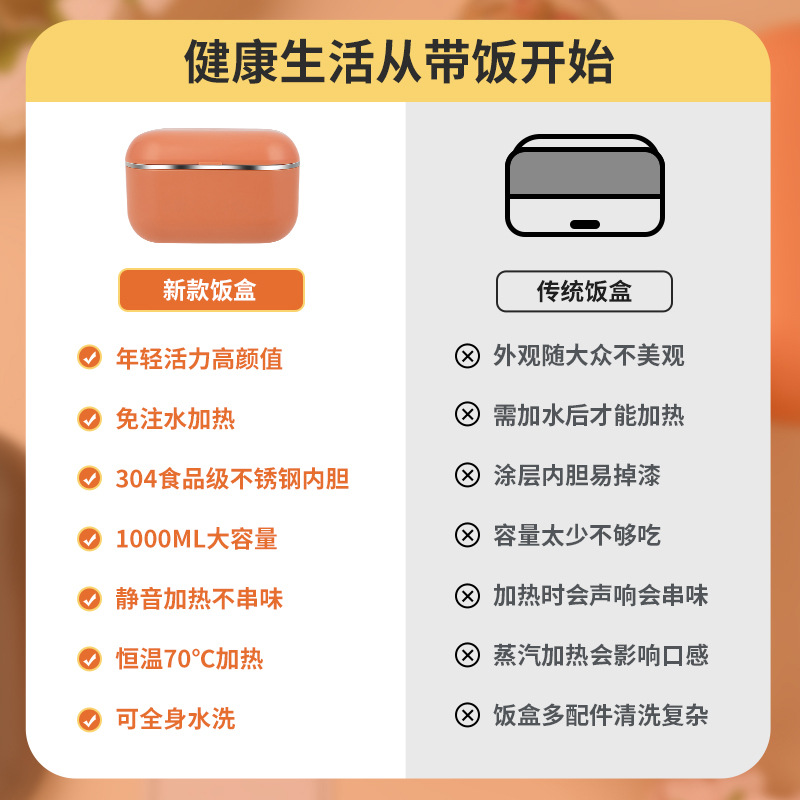 健康生活从带饭开始

新款饭盒

年轻活力高颜值

免注水加热

304食品级不锈钢内胆

1000ML大容量

静音加热不串味

恒温70°C加热

可全身水洗

传统饭盒

外观随大众不美观

需加水后才能加热

涂层内胆易掉漆

容量太少不够吃

加热时会声响会串味

蒸汽加热会影响口感

饭盒多配件清洗复杂