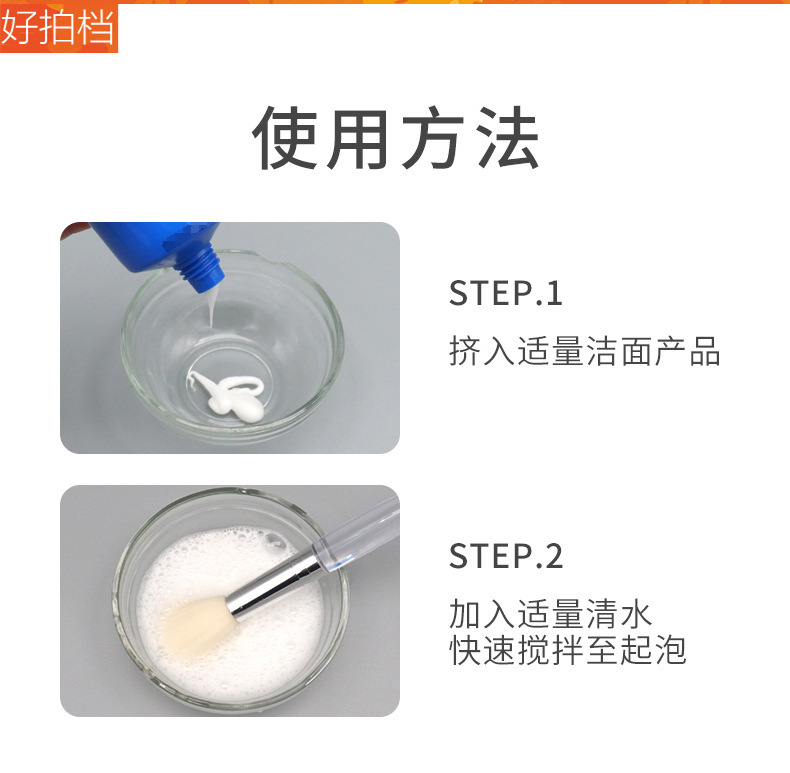 好拍档

使用方法

STEP.1
挤入适量洁面产品

STEP.2
加入适量清水
快速搅拌至起泡