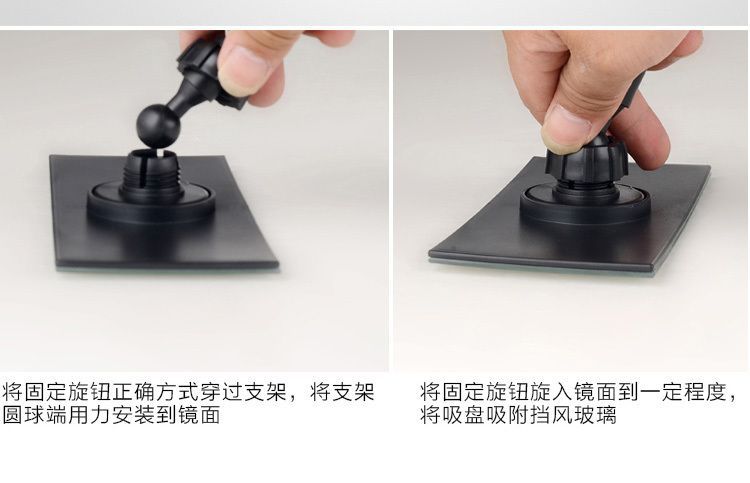 将固定旋钮正确方式穿过支架，将支架圆球端用力安装到镜面

将固定旋钮旋入镜面到一定程度，将吸盘吸附挡风玻璃