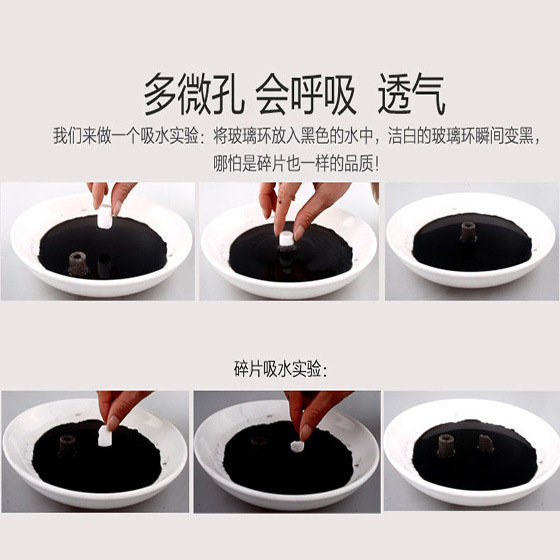 多微孔 会呼吸 透气

我们来做一个吸水实验：将玻璃环放入黑色的水中，洁白的玻璃环瞬间变黑，哪怕是碎片也一样的品质！

碎片吸水实验：