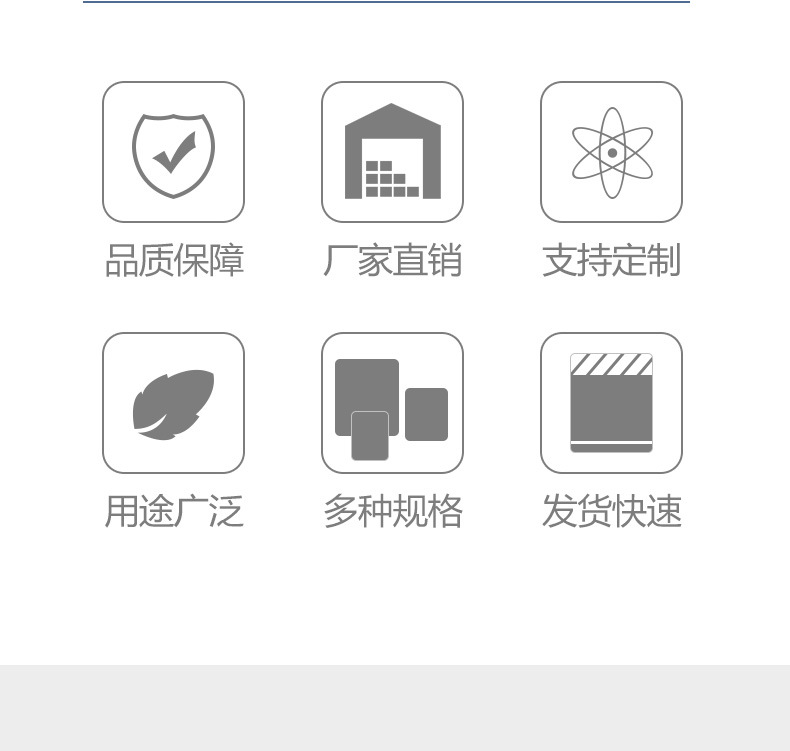 品质保障

厂家直销

支持定制

用途广泛

多种规格

发货快速