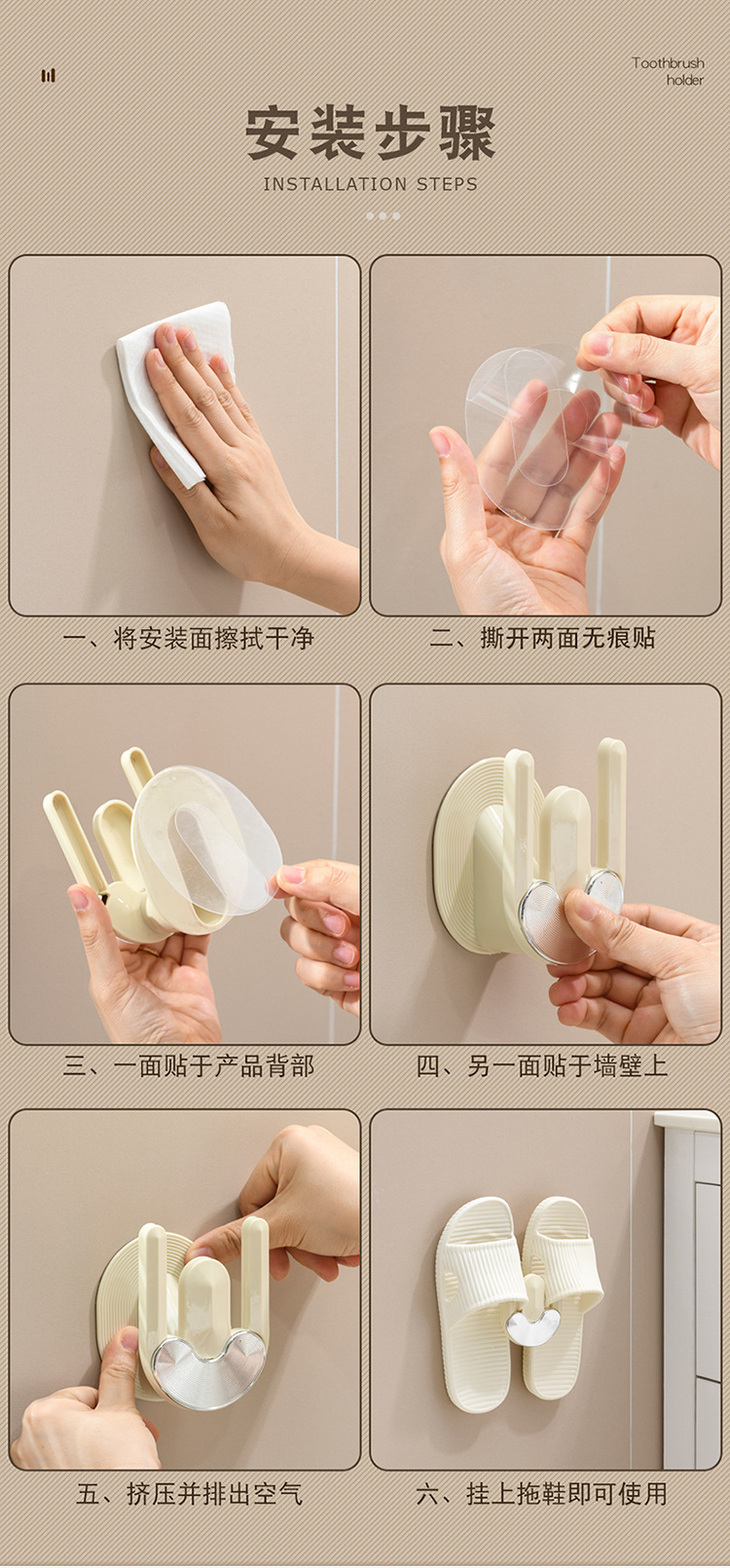 Toothbrush holder

安装步骤

INSTALLATION STEPS

一、将安装面擦拭干净

二、撕开两面无痕贴

三、一面贴于产品背部

四、另一面贴于墙壁上

五、挤压并排出空气

六、挂上拖鞋即可使用