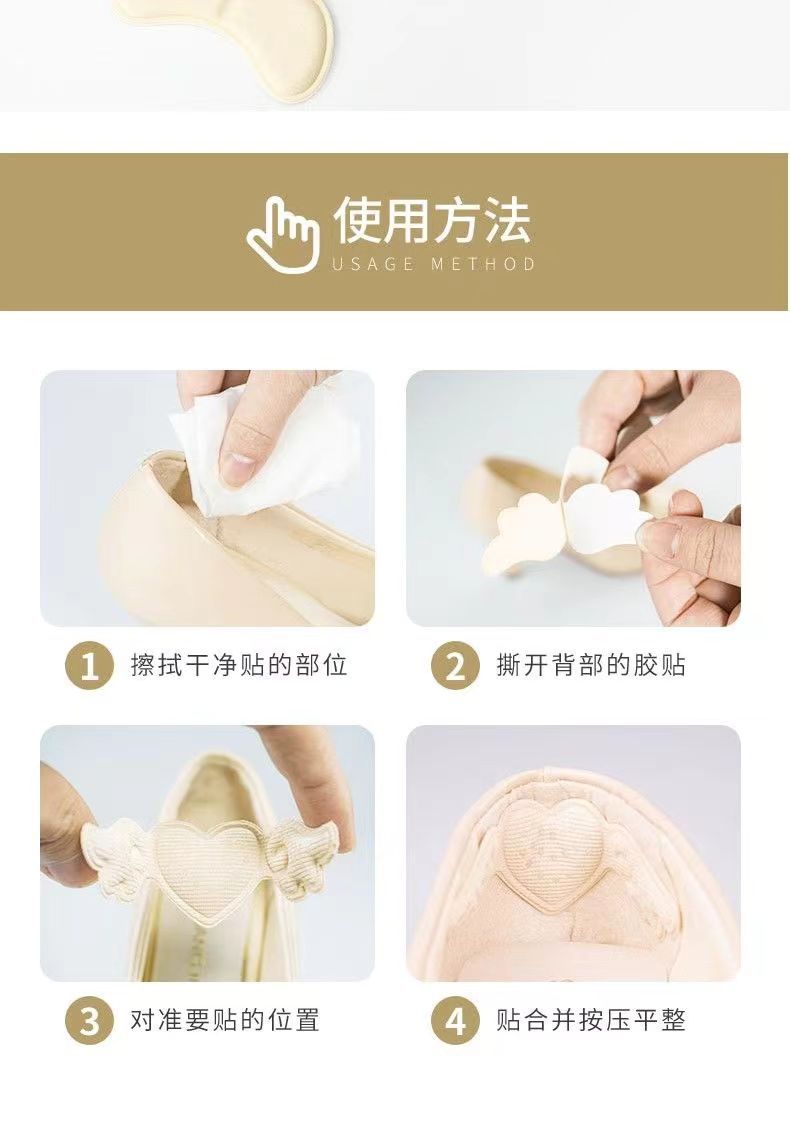 使用方法
USAGE METHOD

1 擦拭干净贴的部位

2 撕开背部的胶贴

3 对准要贴的位置

4 贴合并按压平整