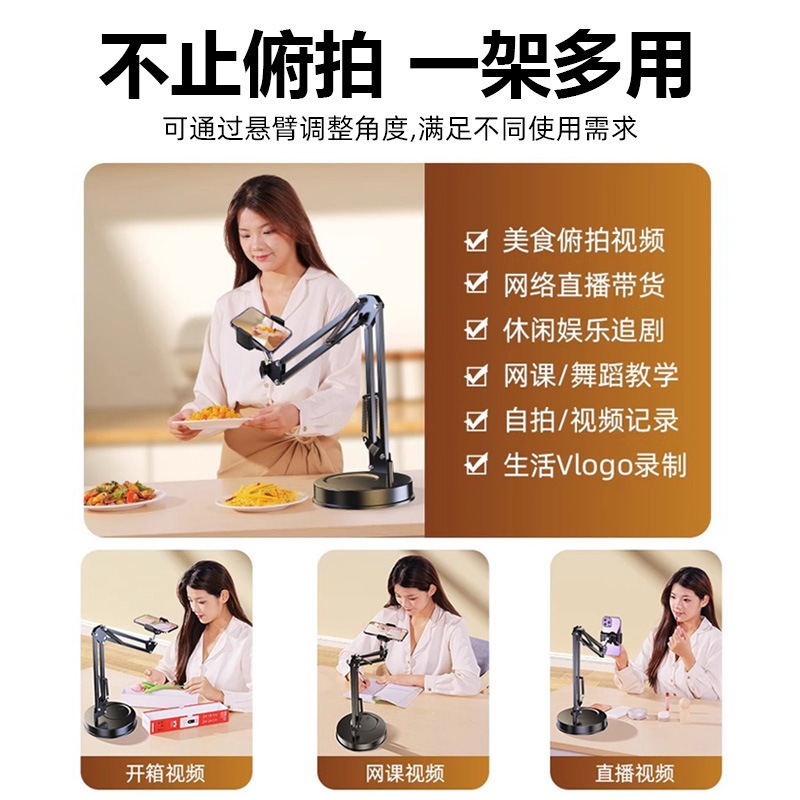 不止俯拍 一架多用

可通过悬臂调整角度,满足不同使用需求

☑ 美食俯拍视频
☑ 网络直播带货
☑ 休闲娱乐追剧
☑ 网课/舞蹈教学
☑ 自拍/视频记录
☑ 生活Vlogo录制

开箱视频

网课视频

直播视频