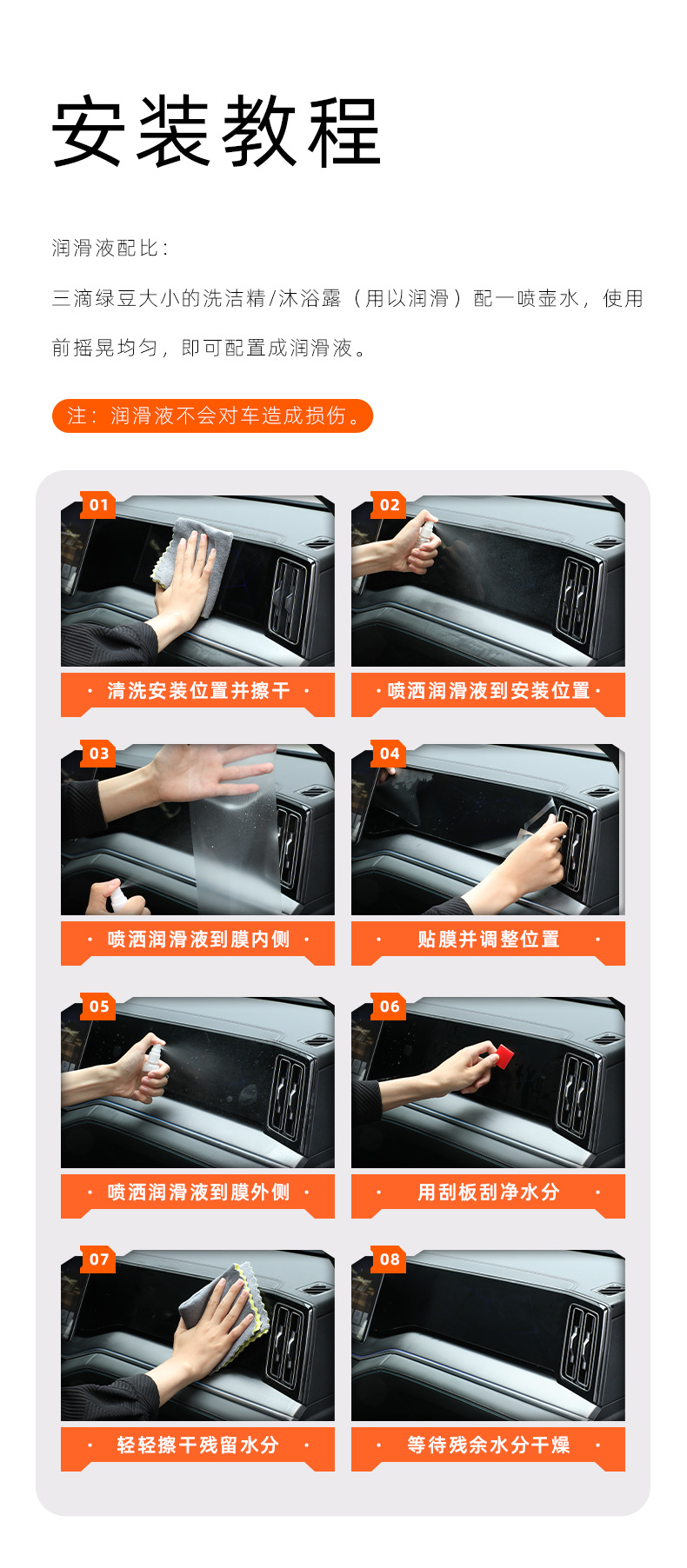 安装教程

润滑液配比：

三滴绿豆大小的洗洁精/沐浴露（用以润滑）配一喷壶水，使用前摇晃均匀，即可配置成润滑液。

注：润滑液不会对车造成损伤。

01
· 清洗安装位置并擦干 ·

02
· 喷洒润滑液到安装位置 ·

03
· 喷洒润滑液到膜内侧 ·

04
· 贴膜并调整位置 ·

05
· 喷洒润滑液到膜外侧 ·

06
· 用刮板刮净水分 ·

07
· 轻轻擦干残留水分 ·

08
· 等待残余水分干燥 ·