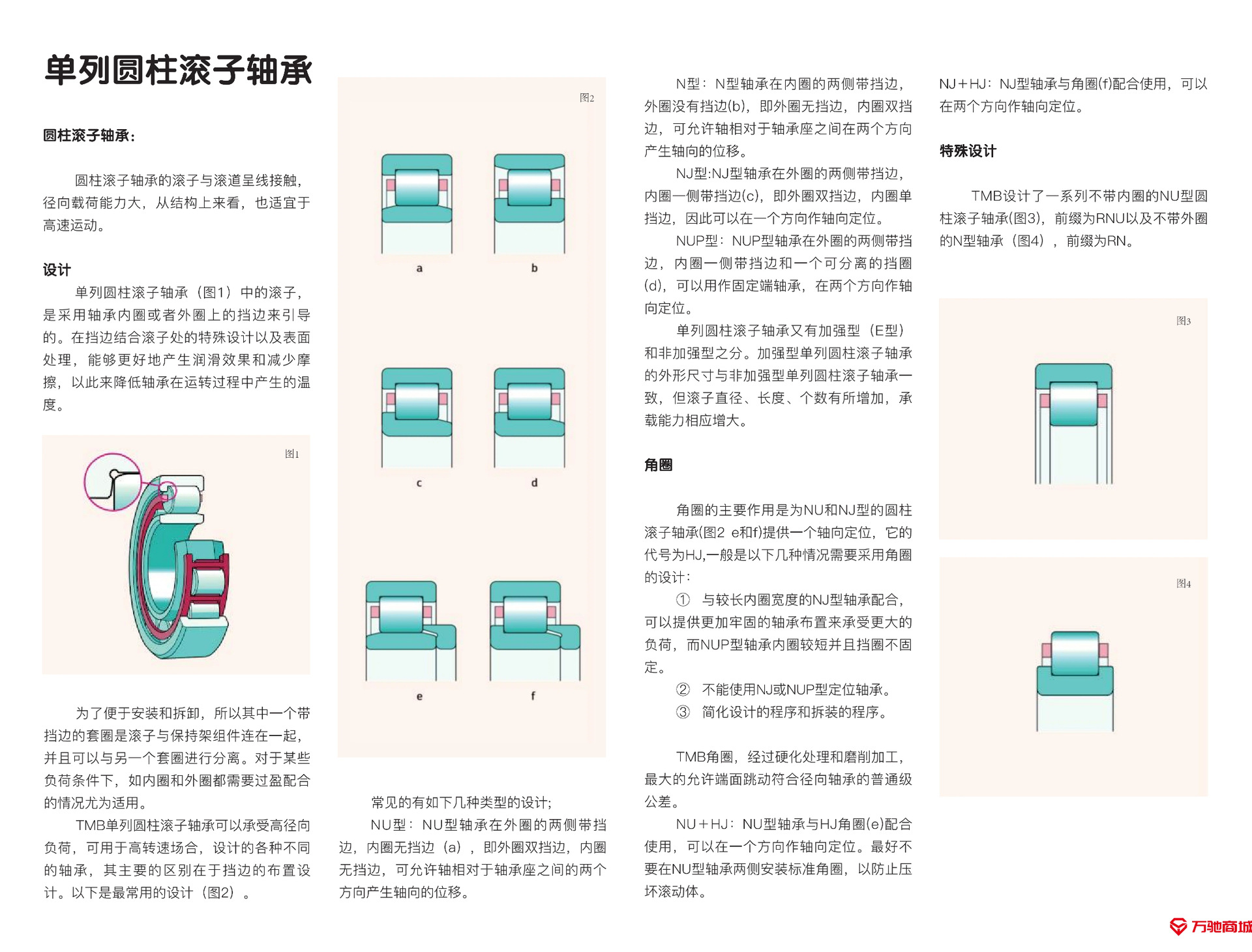 单列圆柱滚子轴承

圆柱滚子轴承：

圆柱滚子轴承的滚子与滚道呈线接触，径向载荷能力大，从结构上来看，也适宜于高速运动。

设计

单列圆柱滚子轴承（图1）中的滚子，是采用轴承内圈或者外圈上的挡边来引导的。在挡边结合滚子处的特殊设计以及表面处理，能够更好地产生润滑效果和减少摩擦，以此来降低轴承在运转过程中产生的温度。

图1

为了便于安装和拆卸，所以其中一个带挡边的套圈是滚子与保持架组件连在一起，并且可以与另一个套圈进行分离。对于某些负荷条件下，如内圈和外圈都需要过盈配合的情况尤为适用。

TMB单列圆柱滚子轴承可以承受高径向负荷，可用于高转速场合，设计的各种不同的轴承，其主要的区别在于挡边的布置设计。以下是最常用的设计（图2）。

图2

a b c d e f

常见的有如下几种类型的设计；

NU型：NU型轴承在外圈的两侧带挡边，内圈无挡边（a），即外圈双挡边，内圈无挡边，可允许轴相对于轴承座之间的两个方向产生轴向的位移。

N型：N型轴承在内圈的两侧带挡边，外圈没有挡边(b)，即外圈无挡边，内圈双挡边，可允许轴相对于轴承座之间在两个方向产生轴向的位移。

NJ型:NJ型轴承在外圈的两侧带挡边，内圈一侧带挡边(c)，即外圈双挡边，内圈单挡边，因此可以在一个方向作轴向定位。

NUP型：NUP型轴承在外圈的两侧带挡边，内圈一侧带挡边和一个可分离的挡圈(d)，可以用作固定端轴承，在两个方向作轴向定位。

单列圆柱滚子轴承又有加强型（E型）和非加强型之分。加强型单列圆柱滚子轴承的外形尺寸与非加强型单列圆柱滚子轴承一致，但滚子直径、长度、个数有所增加，承载能力相应增大。

角圈

角圈的主要作用是为NU和NJ型的圆柱滚子轴承(图2 e和f)提供一个轴向定位，它的代号为HJ,一般是以下几种情况需要采用角圈的设计：

① 与较长内圈宽度的NJ型轴承配合，可以提供更加牢固的轴承布置来承受更大的负荷，而NUP型轴承内圈较短并且挡圈不固定。

② 不能使用NJ或NUP型定位轴承。

③ 简化设计的程序和拆装的程序。

TMB角圈，经过硬化处理和磨削加工，最大的允许端面跳动符合径向轴承的普通级公差。

NU＋HJ：NU型轴承与HJ角圈(e)配合使用，可以在一个方向作轴向定位。最好不要在NU型轴承两侧安装标准角圈，以防止压坏滚动体。

NJ＋HJ：NJ型轴承与角圈(f)配合使用，可以在两个方向作轴向定位。

特殊设计

TMB设计了一系列不带内圈的NU型圆柱滚子轴承(图3)，前缀为RNU以及不带外圈的N型轴承（图4），前缀为RN。

图3

图4

万驰商城