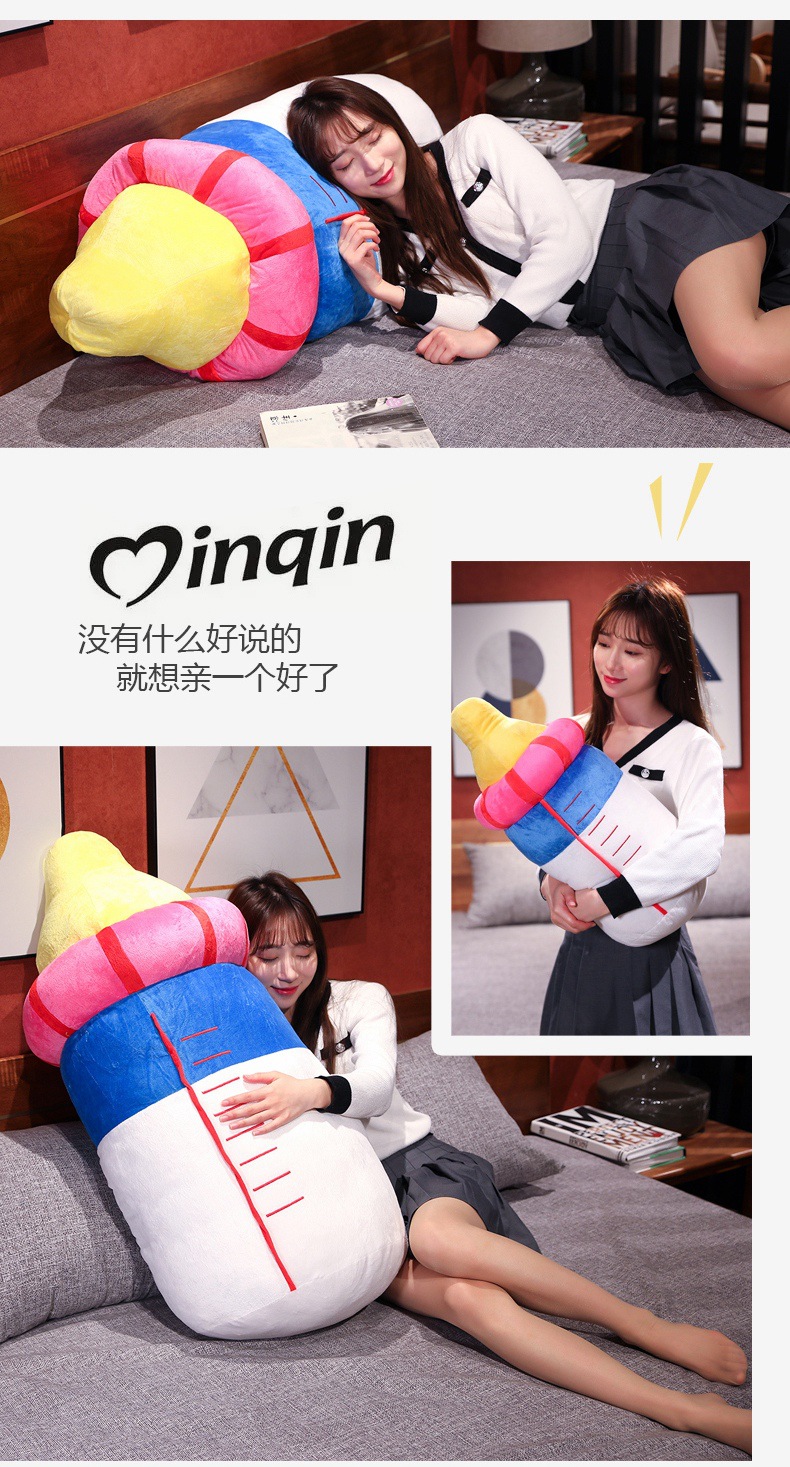 Qinqin

没有什么好说的
就想亲一个好了