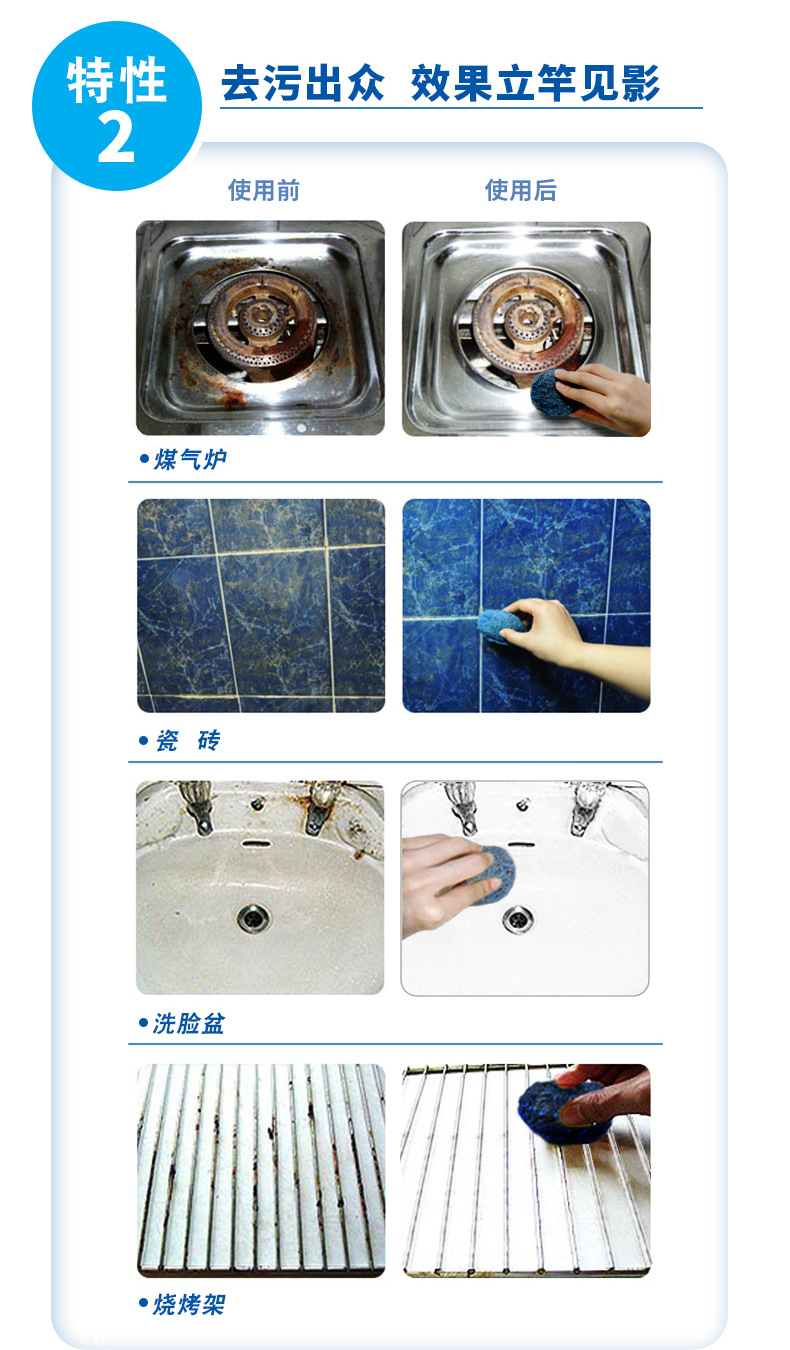 特性
2

去污出众 效果立竿见影

使用前

使用后

• 煤气炉

• 瓷 砖

• 洗脸盆

• 烧烤架