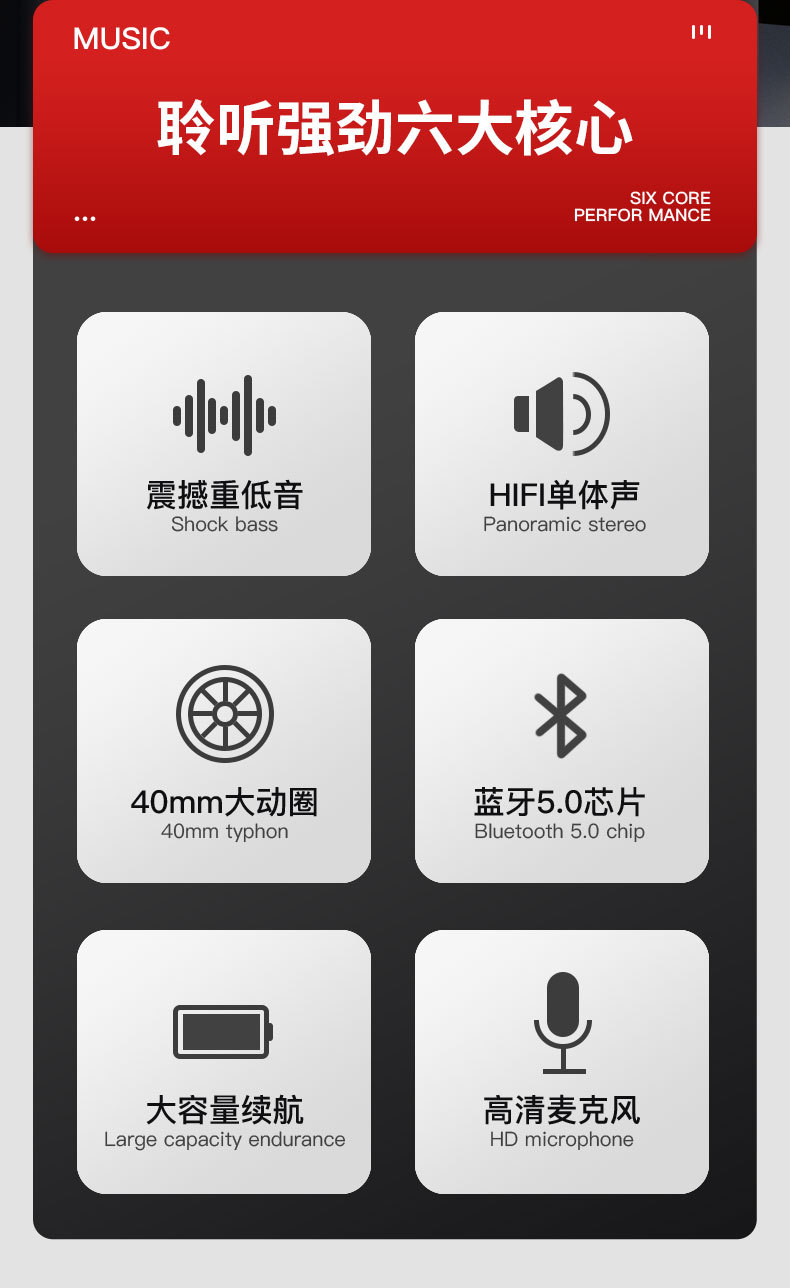 MUSIC

聆听强劲六大核心

SIX CORE
PERFOR MANCE

震撼重低音
Shock bass

HIFI单体声
Panoramic stereo

40mm大动圈
40mm typhon

蓝牙5.0芯片
Bluetooth 5.0 chip

大容量续航
Large capacity endurance

高清麦克风
HD microphone