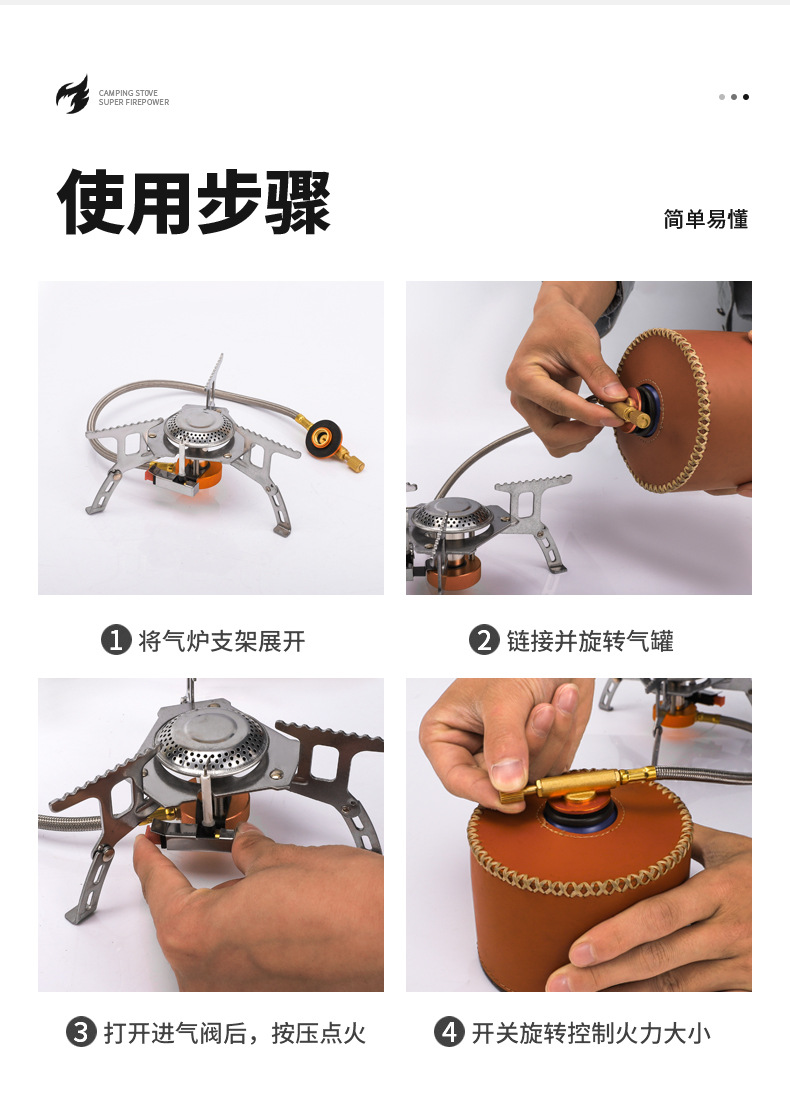 CAMPING STOVE
SUPER FIREPOWER

使用步骤

简单易懂

1 将气炉支架展开

2 链接并旋转气罐

3 打开进气阀后，按压点火

4 开关旋转控制火力大小