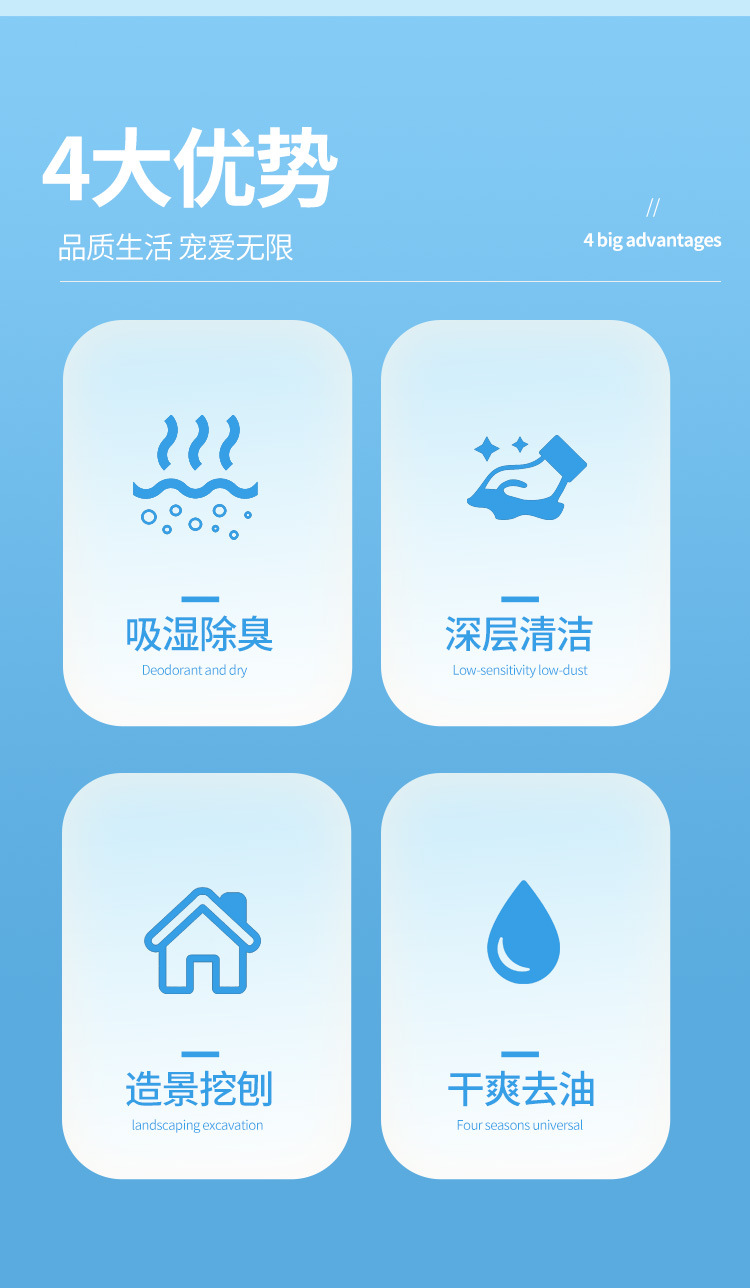 4大优势

品质生活 宠爱无限

//

4 big advantages

吸湿除臭

Deodorant and dry

深层清洁

Low-sensitivity low-dust

造景挖刨

landscaping excavation

干爽去油

Four seasons universal