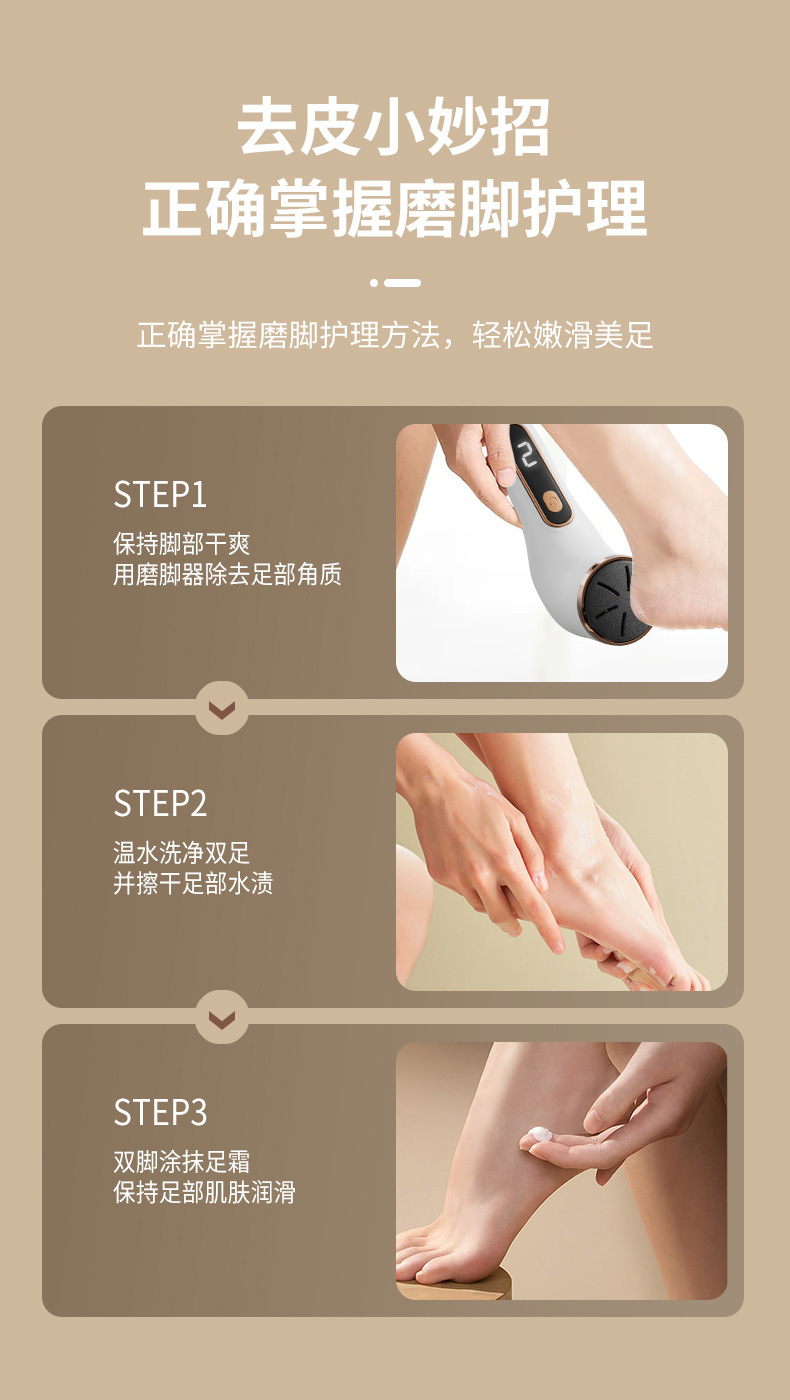 去皮小妙招
正确掌握磨脚护理

正确掌握磨脚护理方法，轻松嫩滑美足

STEP1
保持脚部干爽
用磨脚器除去足部角质

2

STEP2
温水洗净双足
并擦干足部水渍

STEP3
双脚涂抹足霜
保持足部肌肤润滑