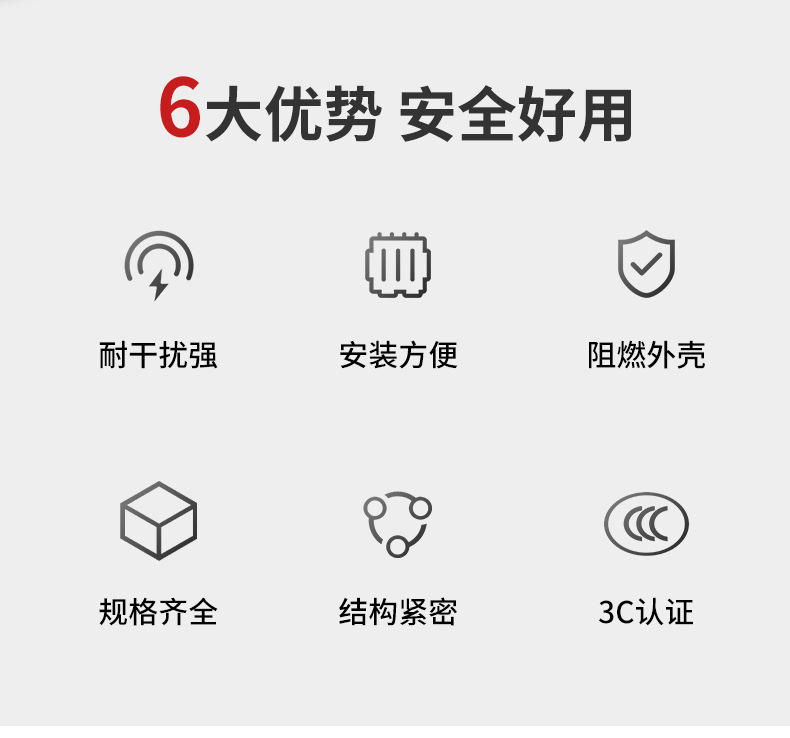 6大优势 安全好用

耐干扰强

安装方便

阻燃外壳

规格齐全

结构紧密

3C认证