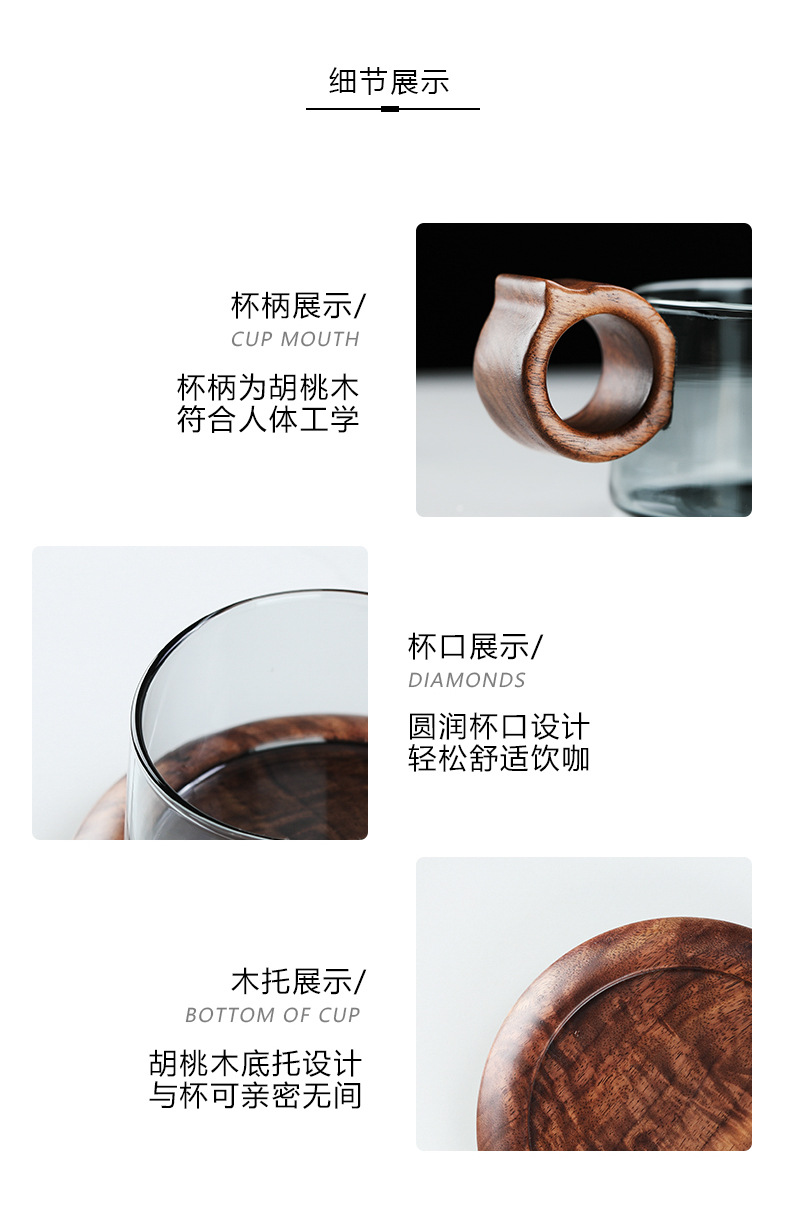 细节展示

杯柄展示/
CUP MOUTH

杯柄为胡桃木
符合人体工学

杯口展示/
DIAMONDS

圆润杯口设计
轻松舒适饮咖

木托展示/
BOTTOM OF CUP

胡桃木底托设计
与杯可亲密无间