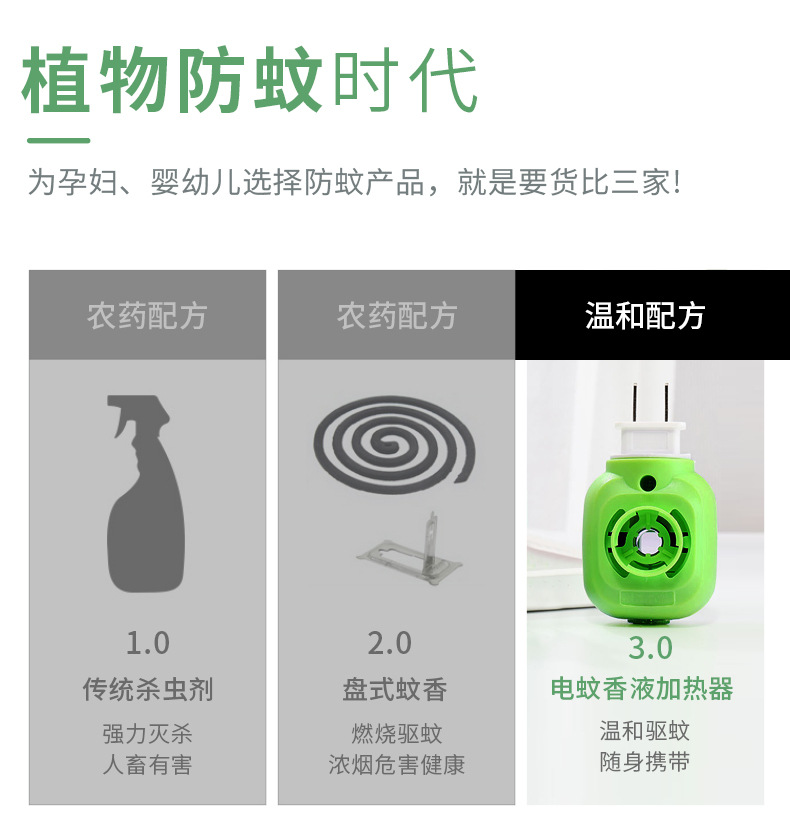 植物防蚊时代

为孕妇、婴幼儿选择防蚊产品，就是要货比三家!

农药配方

1.0
传统杀虫剂
强力灭杀
人畜有害

农药配方

2.0
盘式蚊香
燃烧驱蚊
浓烟危害健康

温和配方

3.0
电蚊香液加热器
温和驱蚊
随身携带