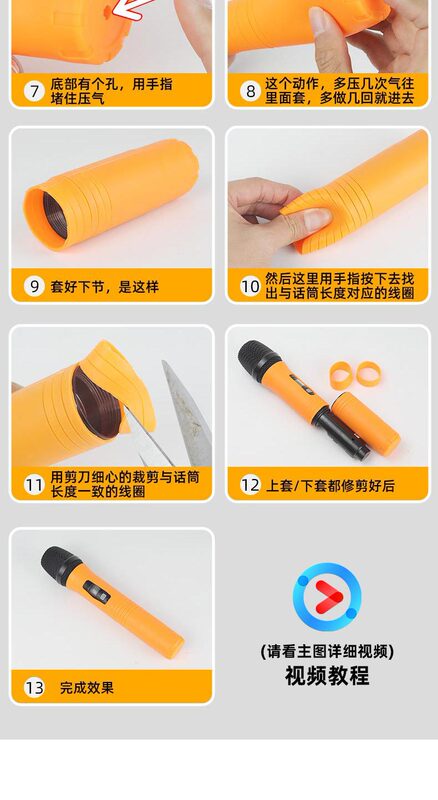 7 底部有个孔，用手指堵住压气

8 这个动作，多压几次气往里面套，多做几回就进去

9 套好下节，是这样

10 然后这里用手指按下去找出与话筒长度对应的线圈

11 用剪刀细心的裁剪与话筒长度一致的线圈

12 上套/下套都修剪好后

13 完成效果

(请看主图详细视频)
视频教程