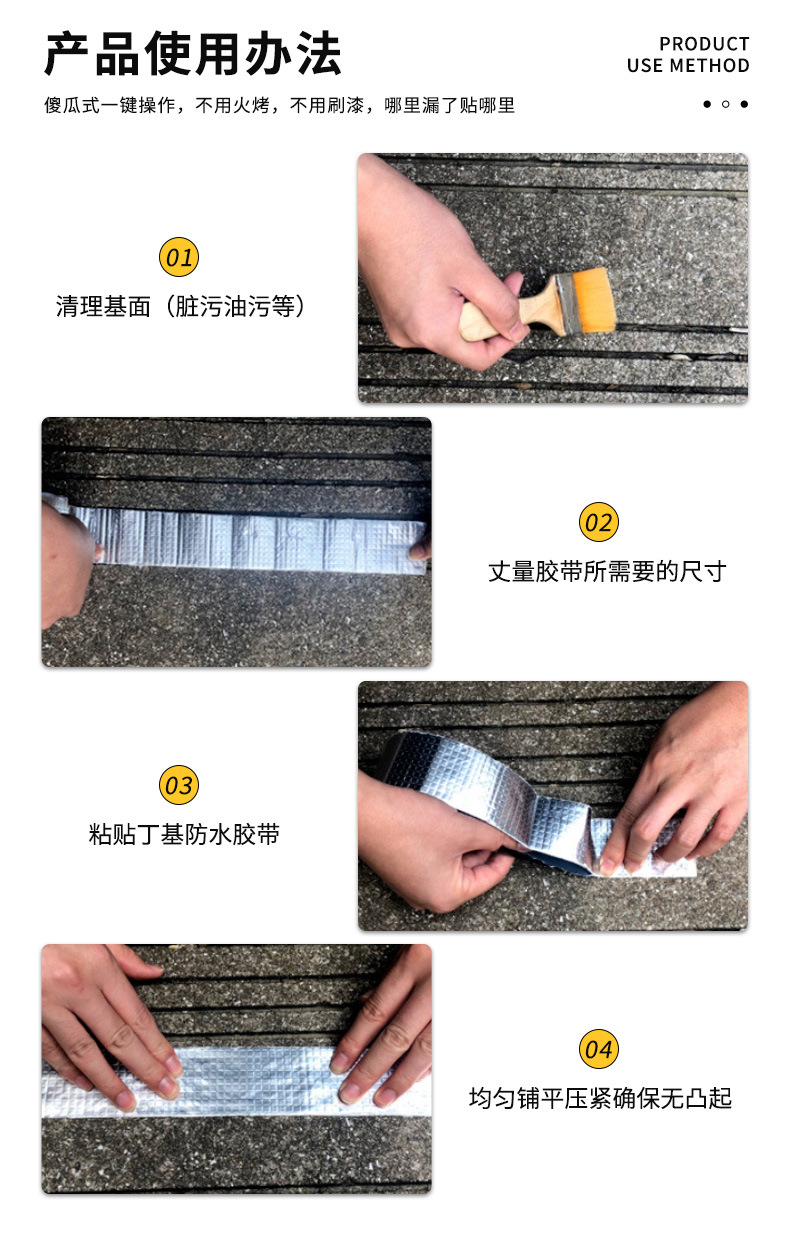 产品使用办法

PRODUCT
USE METHOD

傻瓜式一键操作，不用火烤，不用刷漆，哪里漏了贴哪里

01
清理基面（脏污油污等）

02
丈量胶带所需要的尺寸

03
粘贴丁基防水胶带

04
均匀铺平压紧确保无凸起