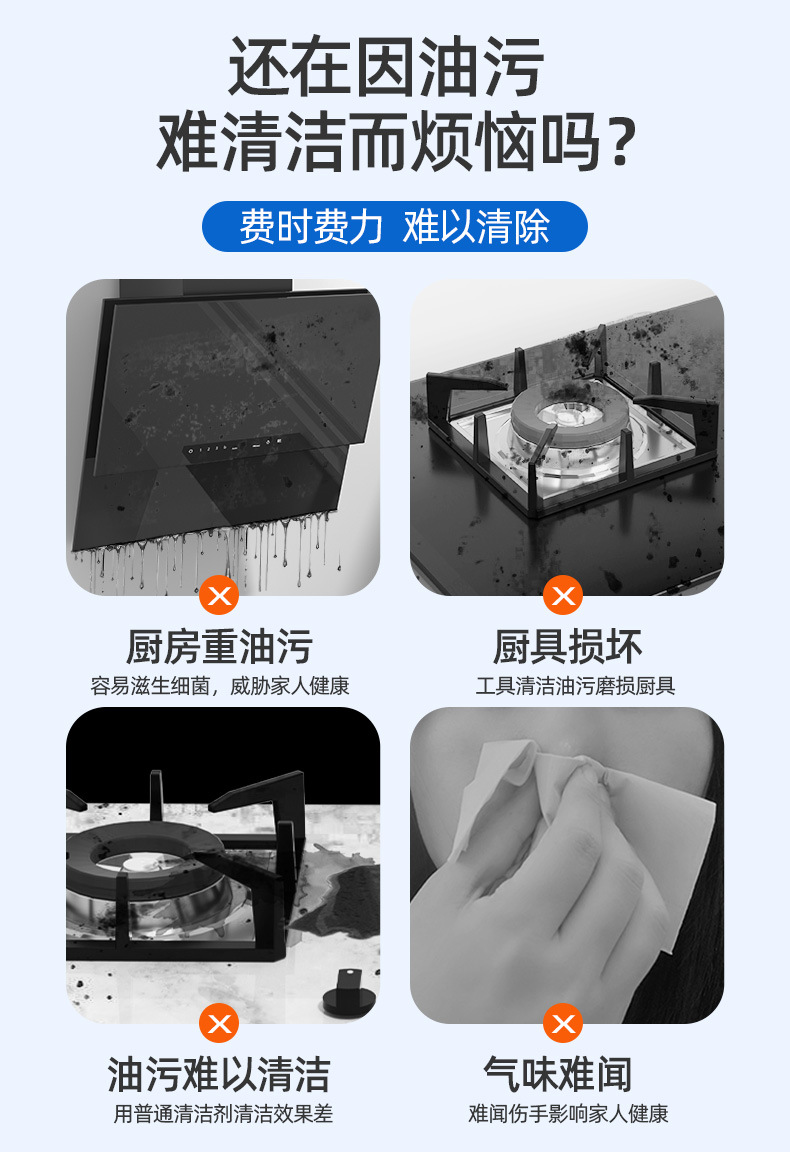 还在因油污
难清洁而烦恼吗？

费时费力 难以清除

厨房重油污
容易滋生细菌，威胁家人健康

厨具损坏
工具清洁油污磨损厨具

油污难以清洁
用普通清洁剂清洁效果差

气味难闻
难闻伤手影响家人健康