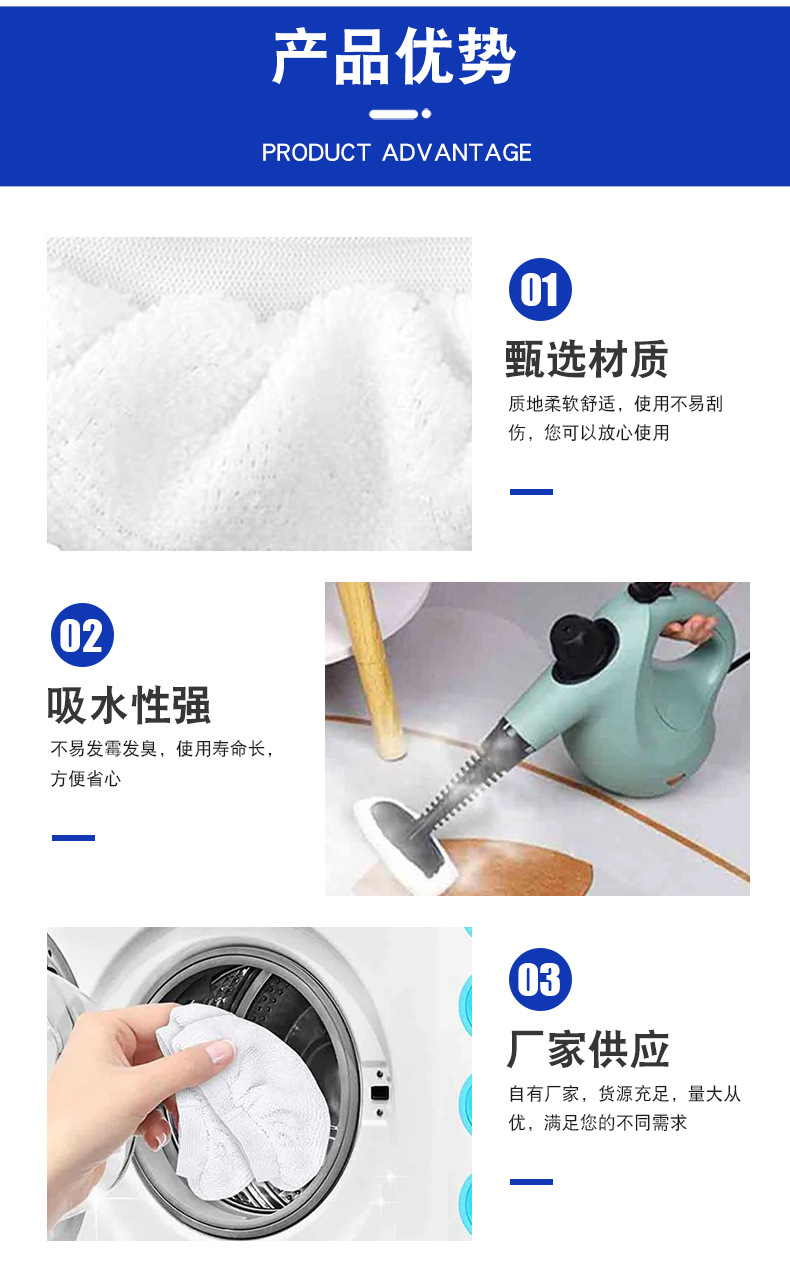 产品优势

PRODUCT ADVANTAGE

01

甄选材质

质地柔软舒适，使用不易刮伤，您可以放心使用

02

吸水性强

不易发霉发臭，使用寿命长，方便省心

03

厂家供应

自有厂家，货源充足，量大从优，满足您的不同需求