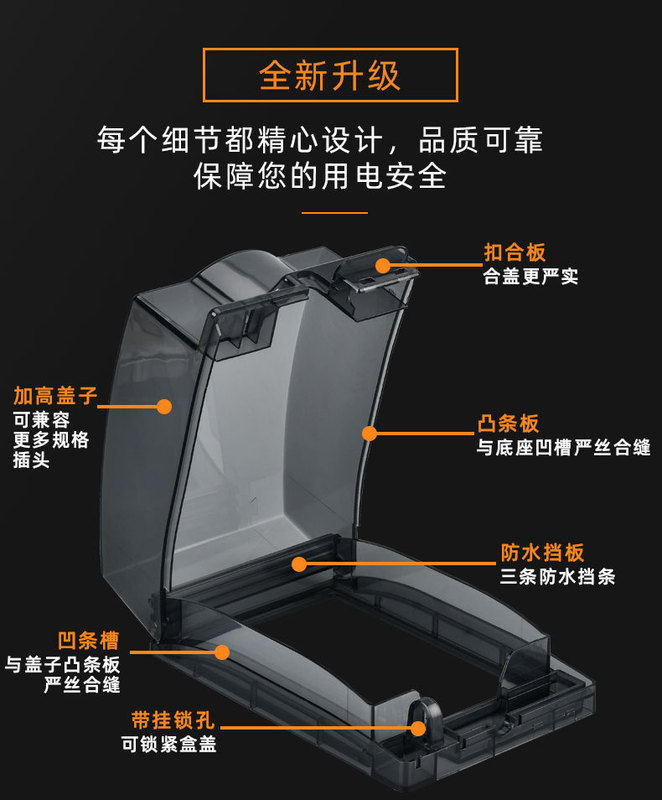 全新升级

每个细节都精心设计，品质可靠
保障您的用电安全

扣合板
合盖更严实

加高盖子
可兼容
更多规格
插头

凸条板
与底座凹槽严丝合缝

防水挡板
三条防水挡条

凹条槽
与盖子凸条板
严丝合缝

带挂锁孔
可锁紧盒盖